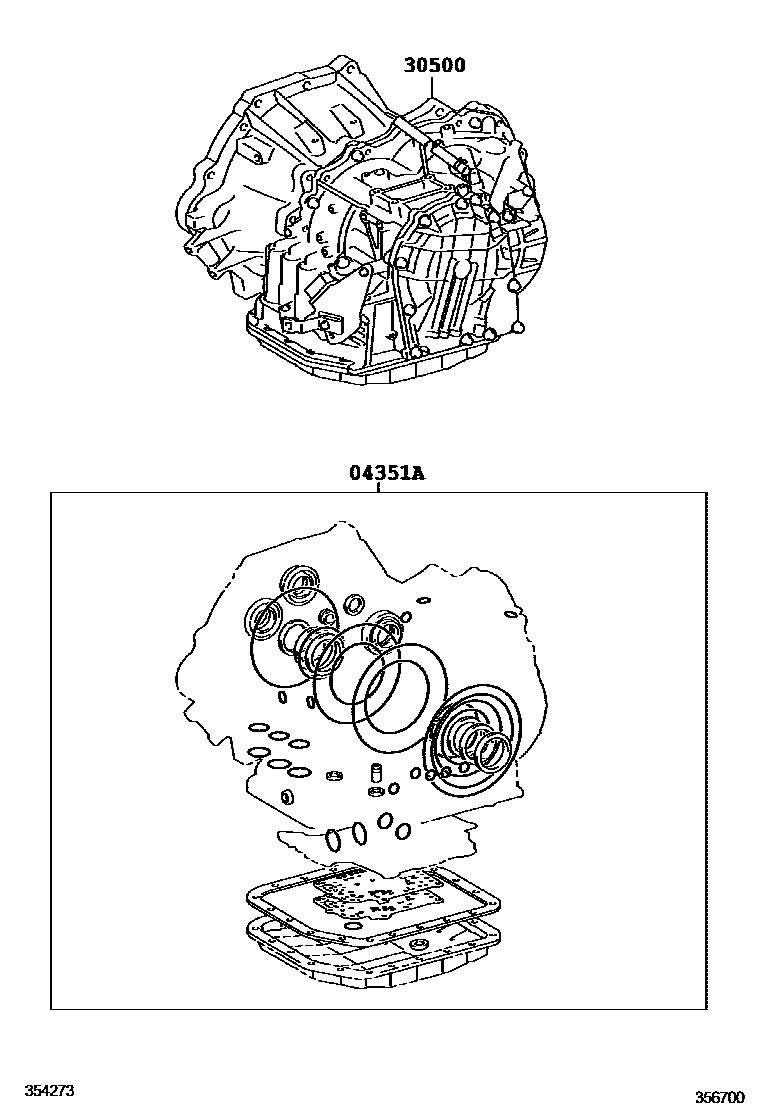 30500

04351A

354273

356700