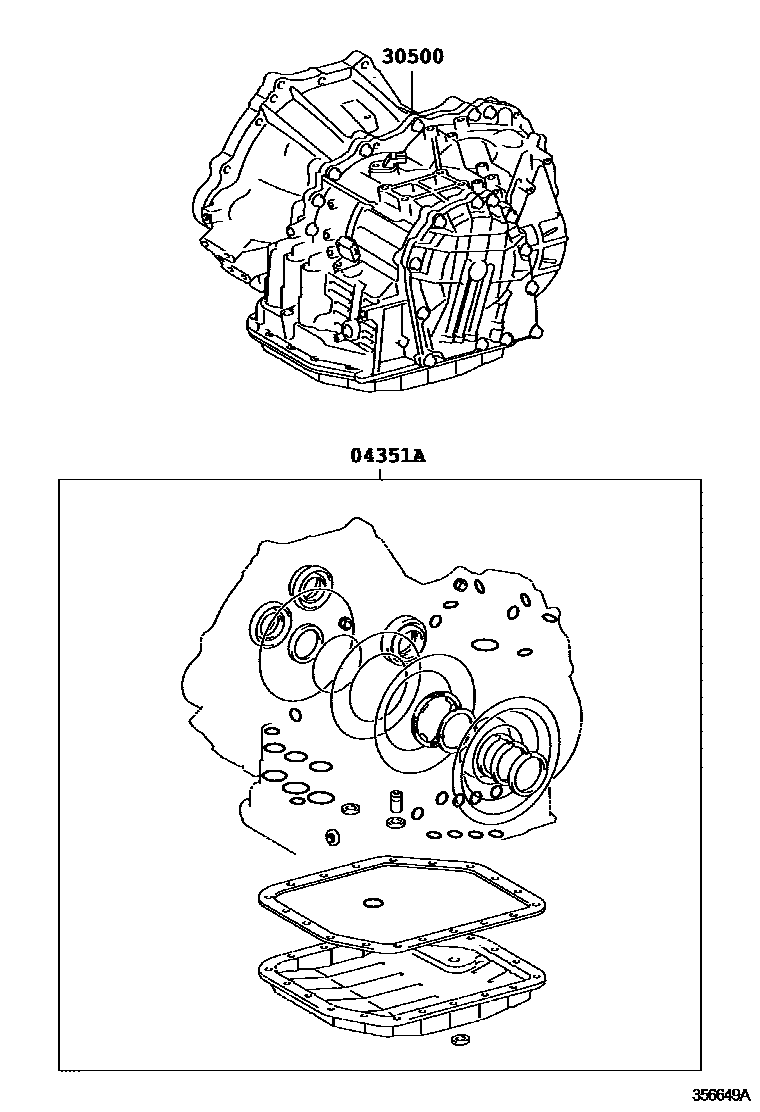 30500

04351A

356649A