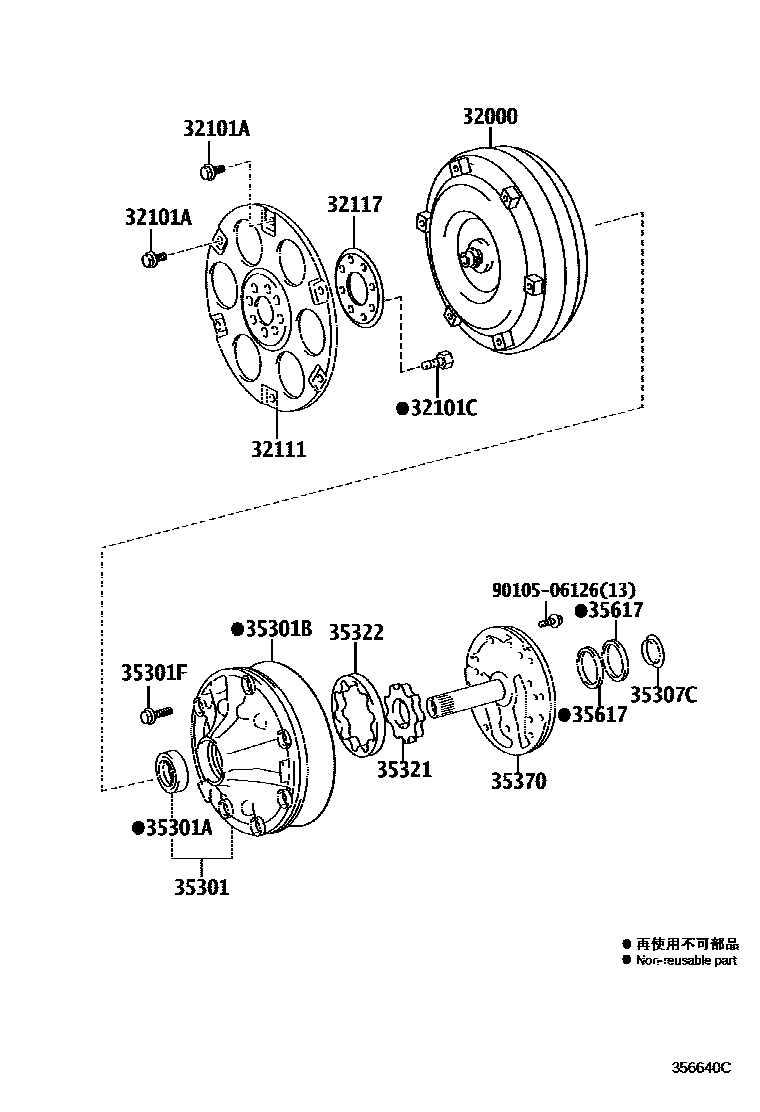 32101A
32000
32101A
32117
●32101C
32111

90105-06126(13)
●35617
●35301B
35322
35301F
35307C
●35617
35321
35370
●35301A
35301

● 再使用不可部品
● Non-reusable part

356640C