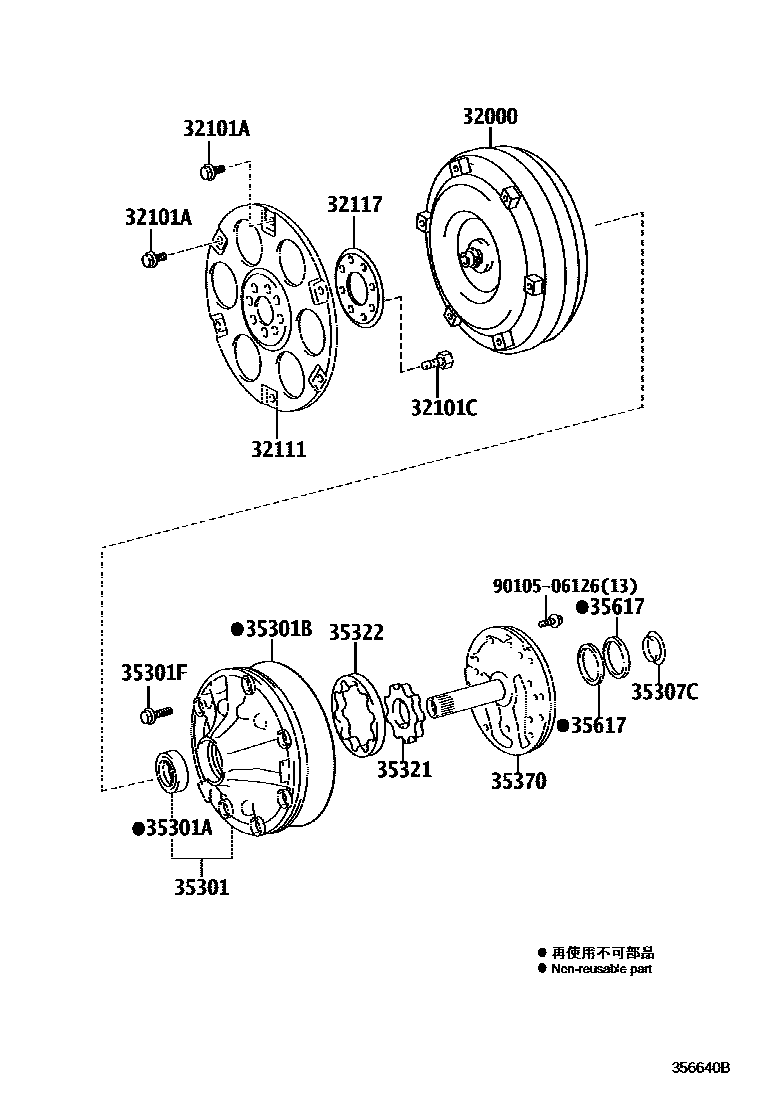 32101A
32000
32101A
32117
32101C
32111
90105-06126(13)
●35617
●35301B
35322
35301F
35307C
●35617
35321
35370
●35301A
35301
● 再使用不可部品
● Non-reusable part
356640B