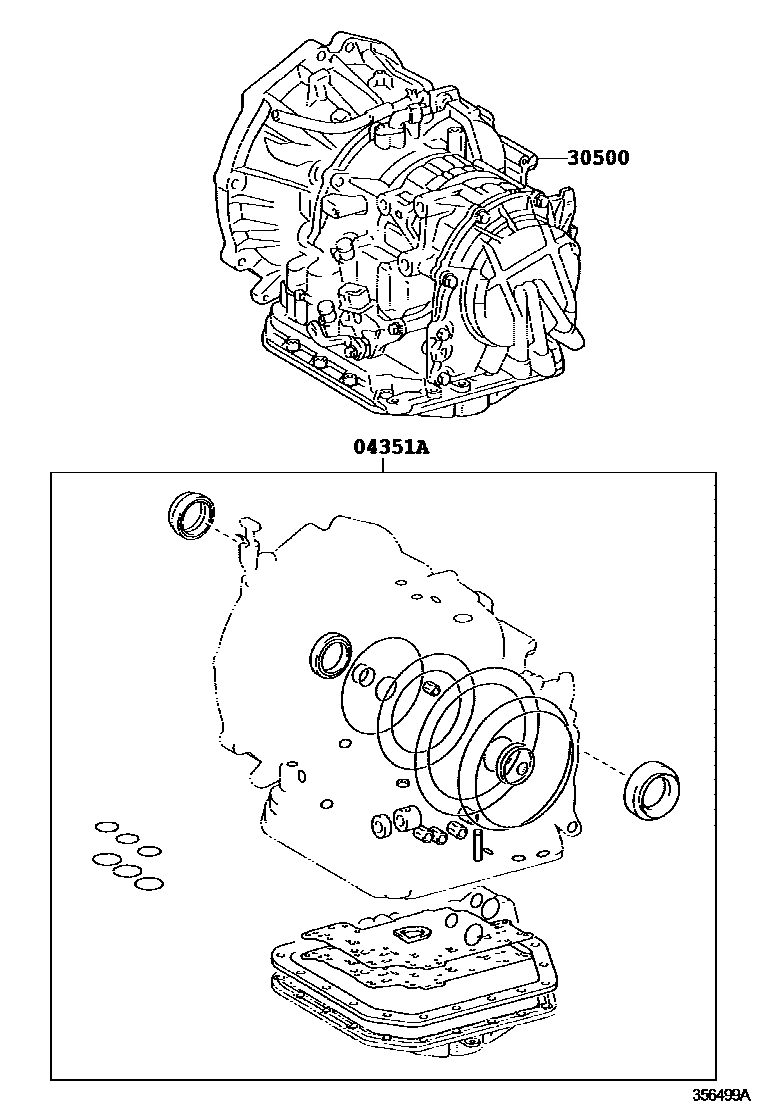 30500

04351A

356499A