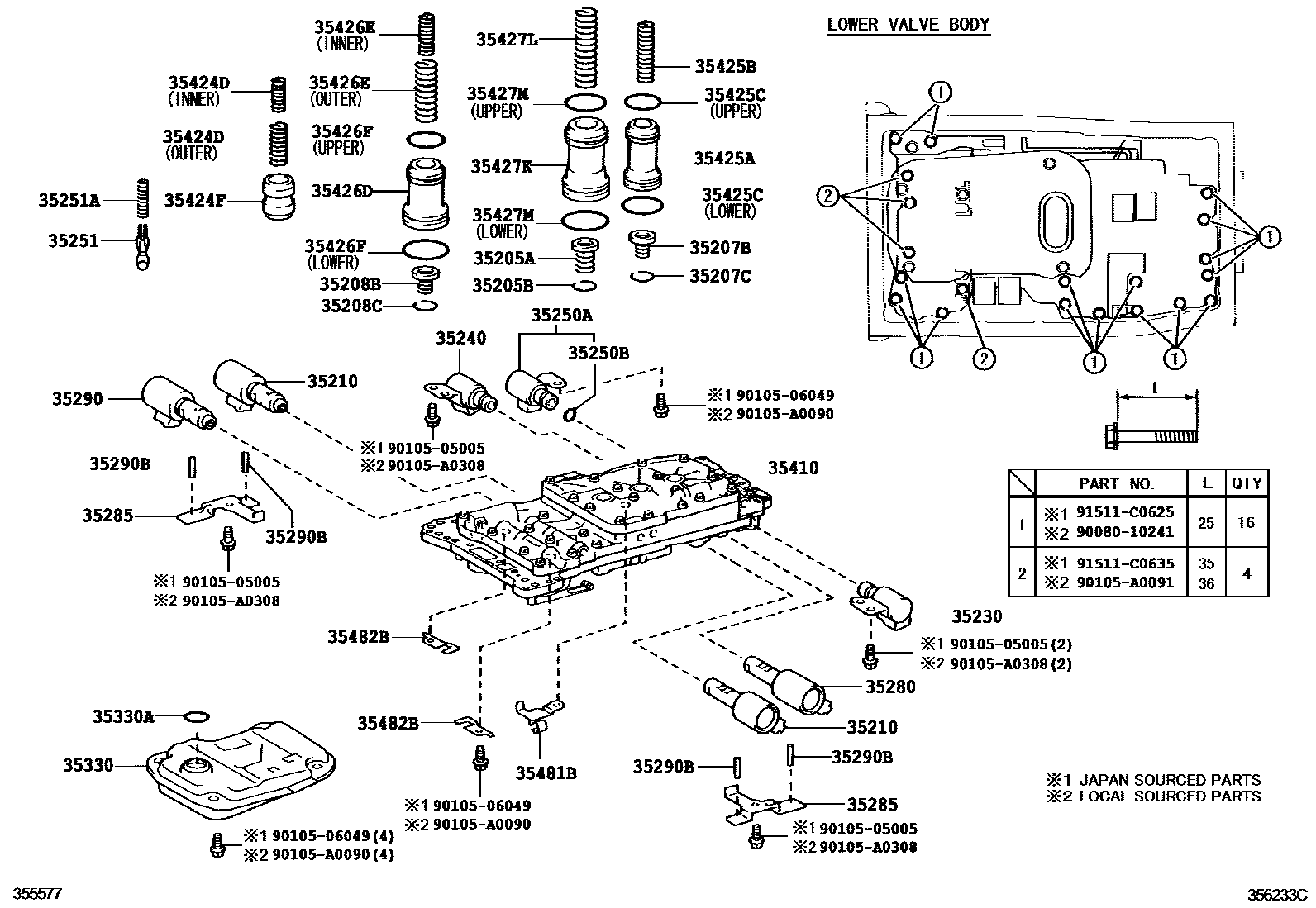 35426E (INNER)
35427L
35425B
LOWER VALVE BODY
35424D (INNER)
35426E (OUTER)
35427M (UPPER)
35425C (UPPER)
35424D (OUTER)
35426F (UPPER)
35427K
35425A
35251A
35424F
35426D
35427M (LOWER)
35425C (LOWER)
35251
35426F (LOWER)
35205A
35207B
35208B
35205B
35207C
35208C
35250A
35240
35250B
35290
35210
※1 90105-06049
※2 90105-A0090
※1 90105-05005
※2 90105-A0308
35290B
35410
35285
35290B
※1 90105-05005
※2 90105-A0308
35482B
35230
※1 90105-05005(2)
※2 90105-A0308(2)
35280
35330A
35482B
35210
35330
35481B
35290B
35290B
35285
※1 90105-06049
※2 90105-A0090
※1 90105-05005
※2 90105-A0308
※1 90105-06049(4)
※2 90105-A0090(4)
1
2
1
1
2
1
1
L

| | PART NO. | L | QTY |
|---|---|---|---|
| 1 | ※1 91511-C0625 ※2 90080-10241 | 25 | 16 |
| 2 | ※1 91511-C0635 ※2 90105-A0091 | 35 36 | 4 |

※1 JAPAN SOURCED PARTS
※2 LOCAL SOURCED PARTS
355577
356233C