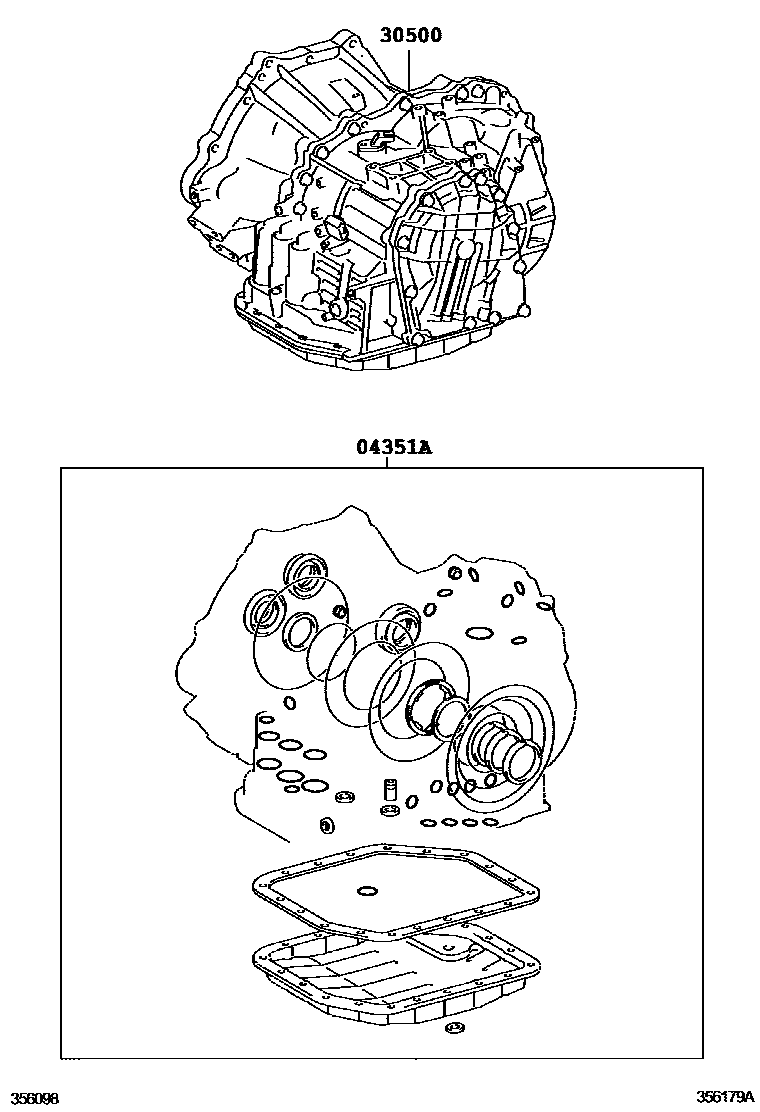 30500

04351A

356098

356179A