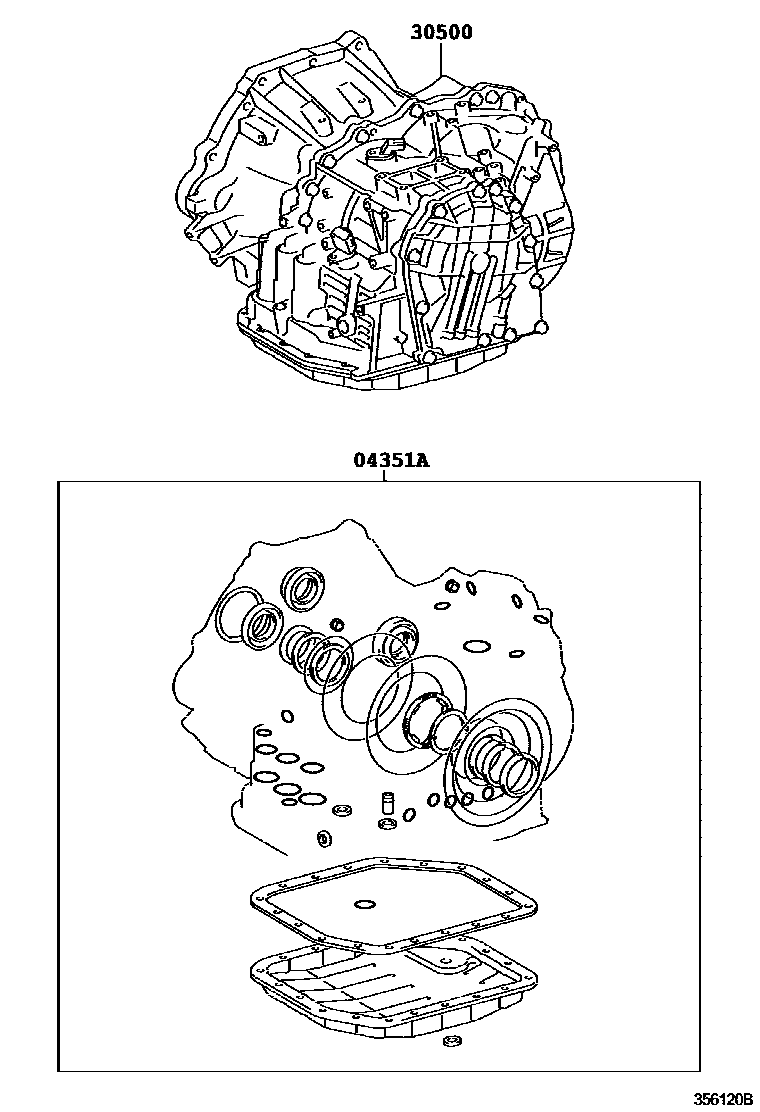 30500

04351A

356120B