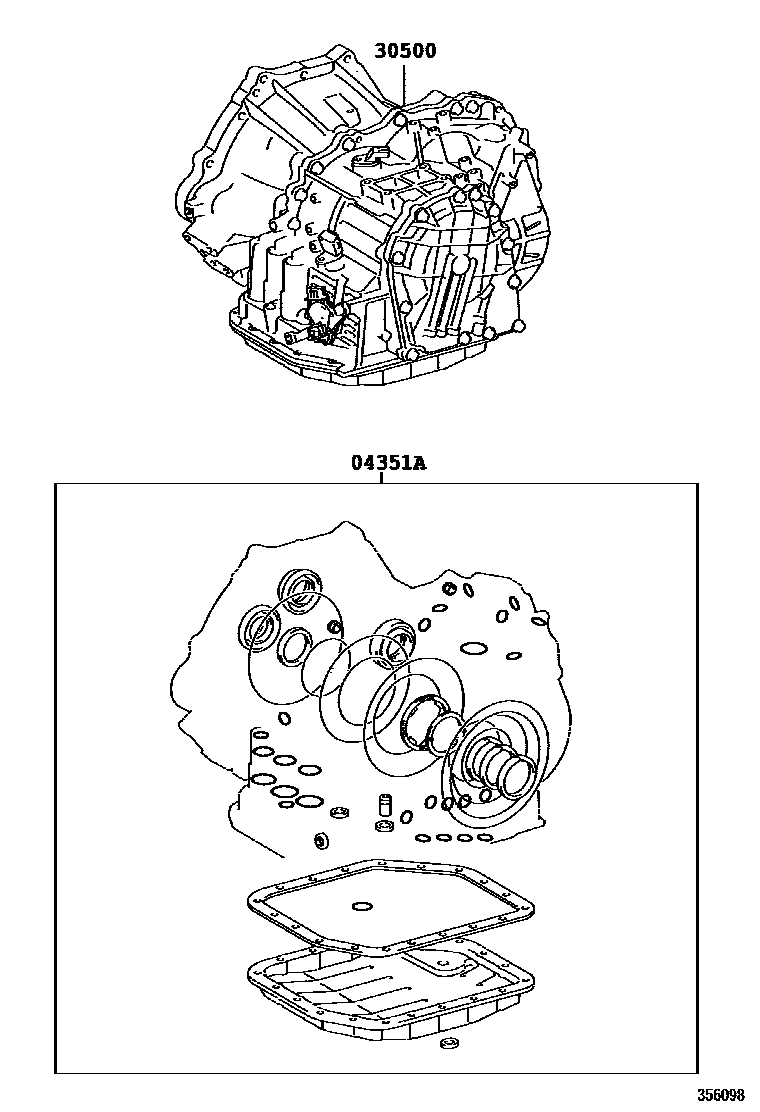 30500

04351A

356098