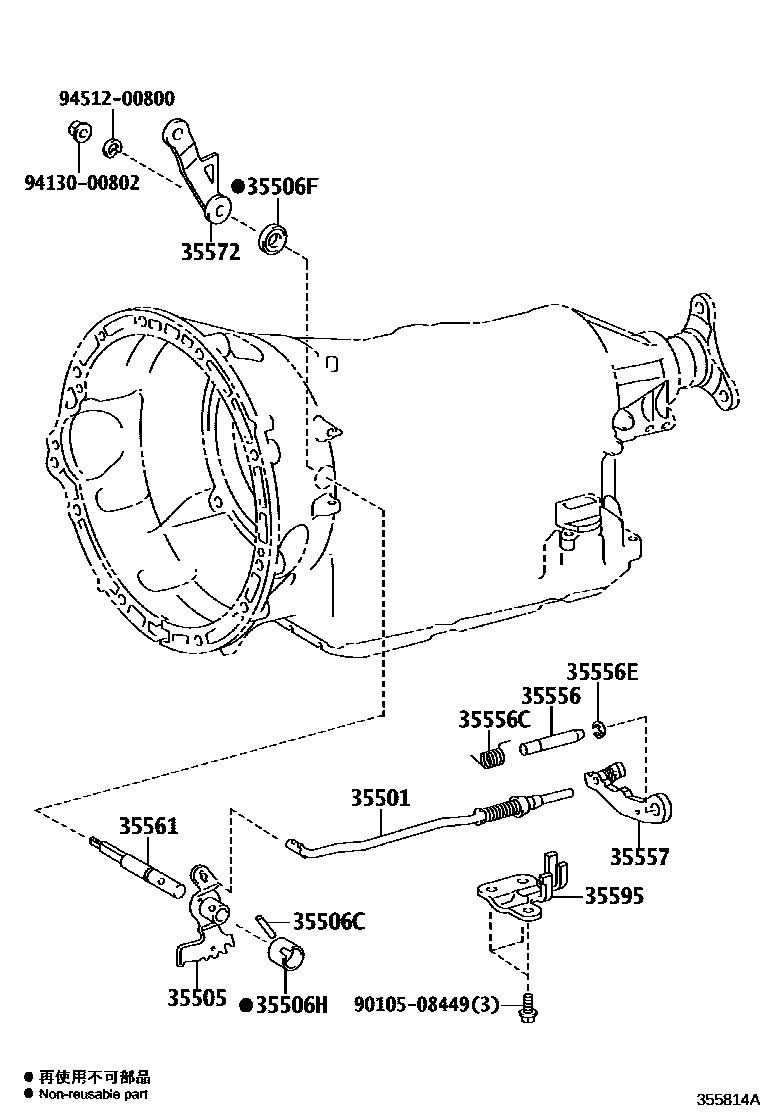 94512-00800
94130-00802
●35506F
35572
35556E
35556
35556C
35501
35561
35557
35595
35506C
35505
●35506H
90105-08449(3)
● 再使用不可部品
● Non-reusable part
355814A