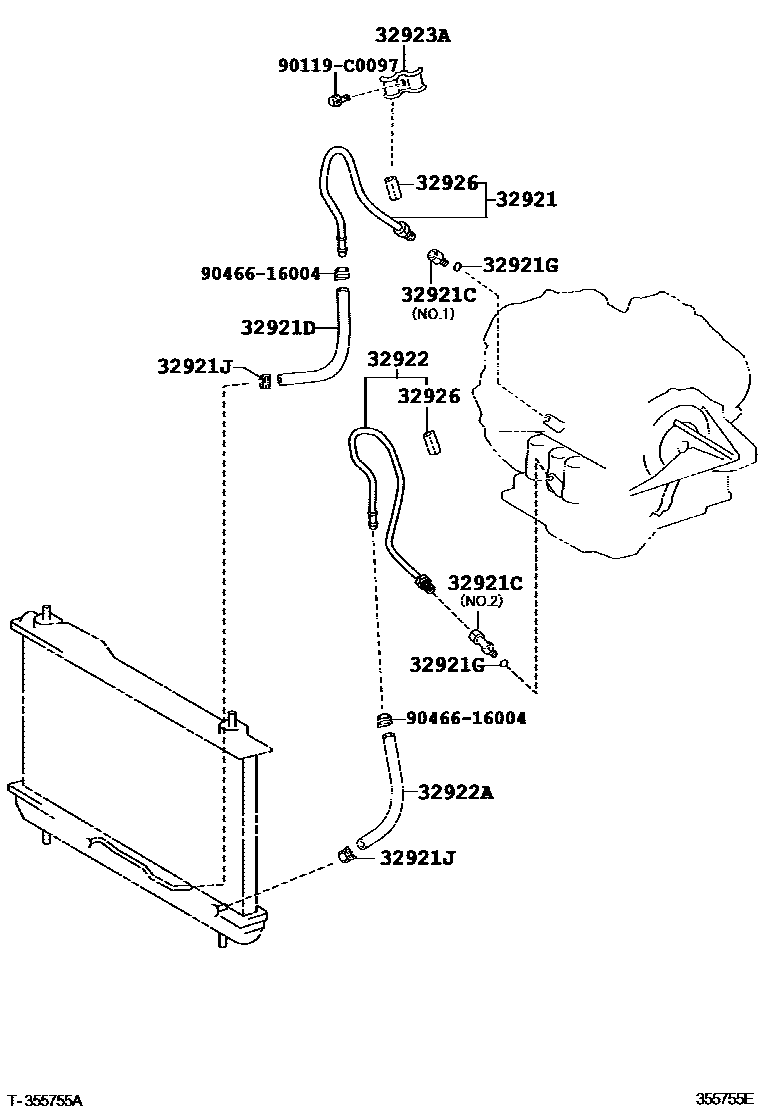 32923A
90119-C0097
32926
32921
90466-16004
32921G
32921C
(NO.1)
32921D
32921J
32922
32926
32921C
(NO.2)
32921G
90466-16004
32922A
32921J
T-355755A
355755E