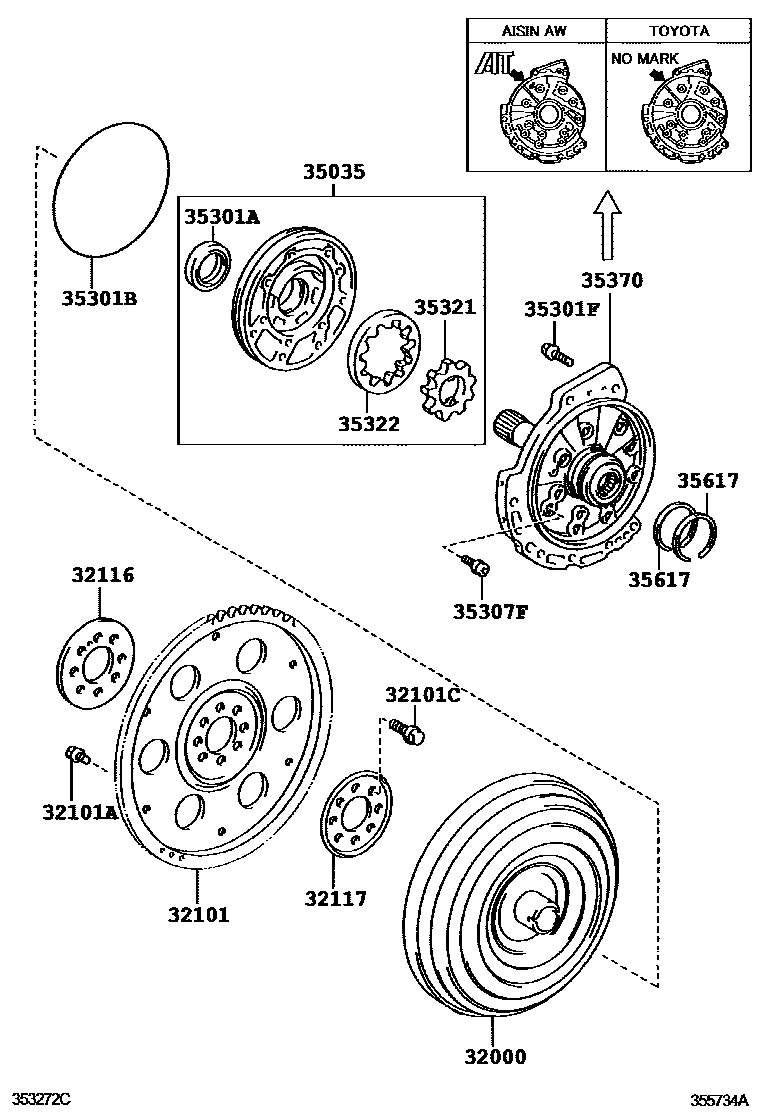 | AISIN AW | TOYOTA |
|---|---|
| AT | NO MARK |

35035
35301A
35301B
35321
35322
35370
35301F
35617
35617
35307F
32116
32101C
32101A
32117
32101
32000
353272C
355734A