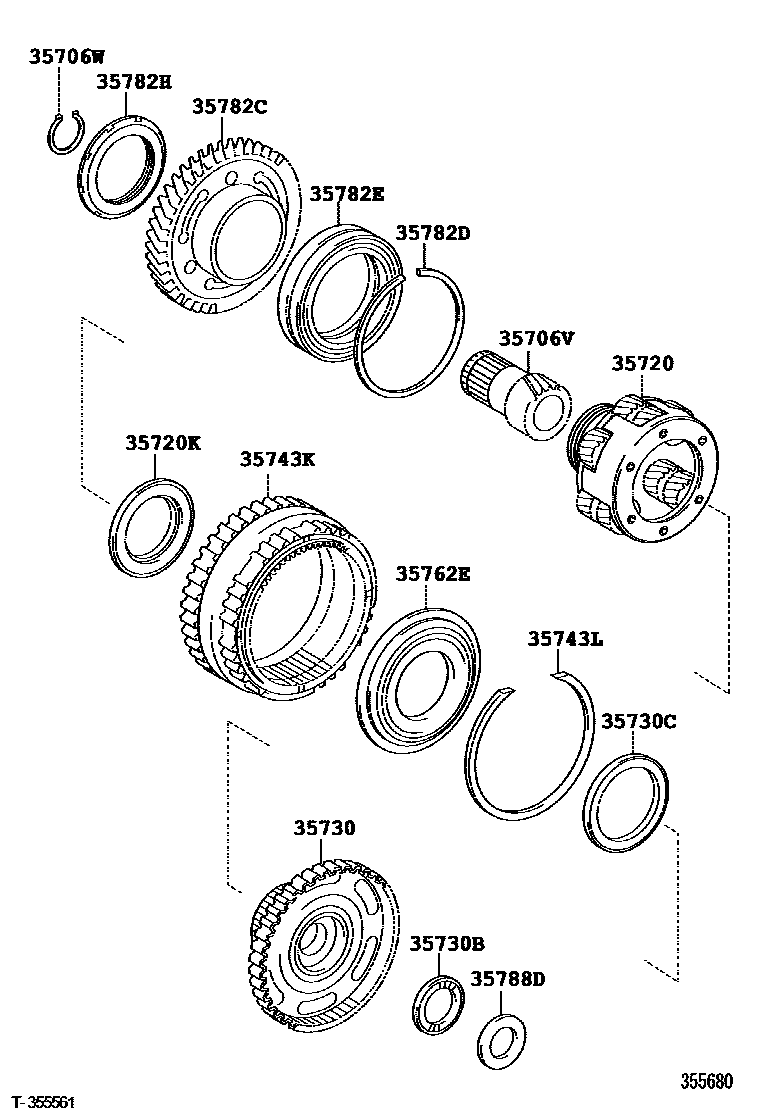 35706W
35782H
35782C
35782E
35782D
35706V
35720
35720K
35743K
35762E
35743L
35730C
35730
35730B
35788D
T-355561
355680