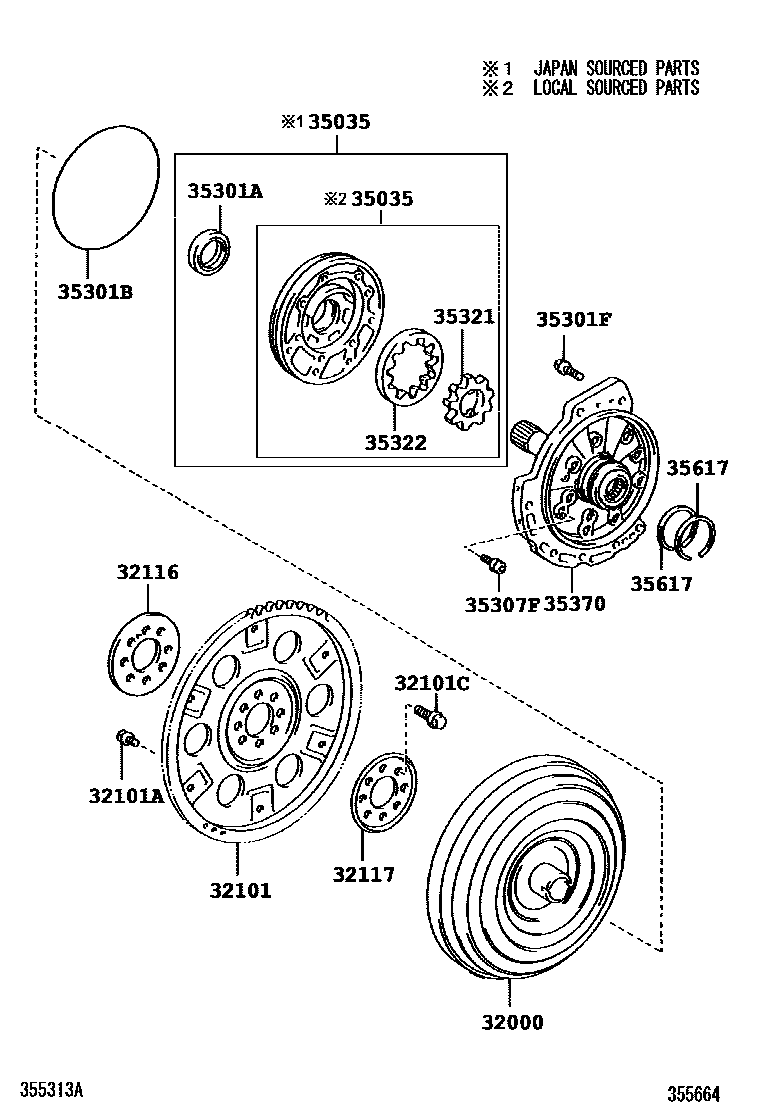 ※1 JAPAN SOURCED PARTS
※2 LOCAL SOURCED PARTS

※1 35035
35301A
※2 35035
35301B
35321
35301F
35322
35617
35617
35307F 35370
32116
32101C
32101A
32101
32117
32000

355313A
355664