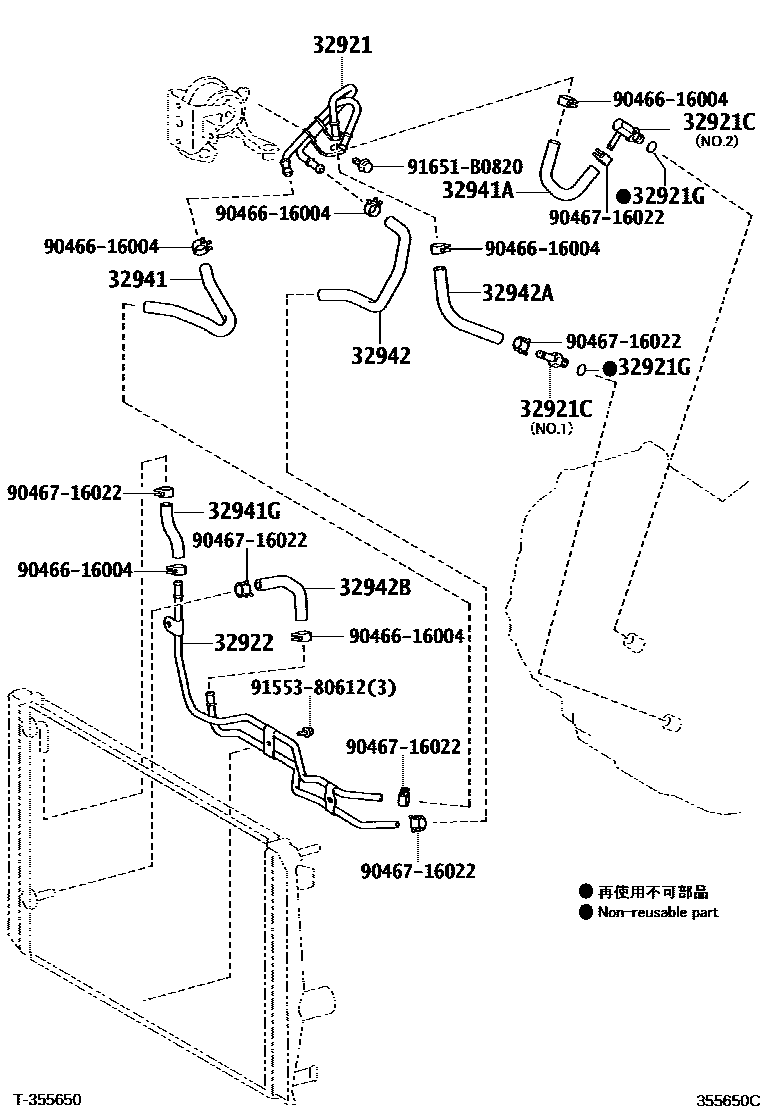 32921

90466-16004

32921C
(NO.2)

91651-B0820

32941A

●32921G

90467-16022

90466-16004

90466-16004

90466-16004

32941

32942A

32942

90467-16022

●32921G

32921C
(NO.1)

90467-16022

32941G

90467-16022

90466-16004

32942B

32922

90466-16004

91553-80612(3)

90467-16022

90467-16022

● 再使用不可部品
● Non-reusable part

T-355650

355650C