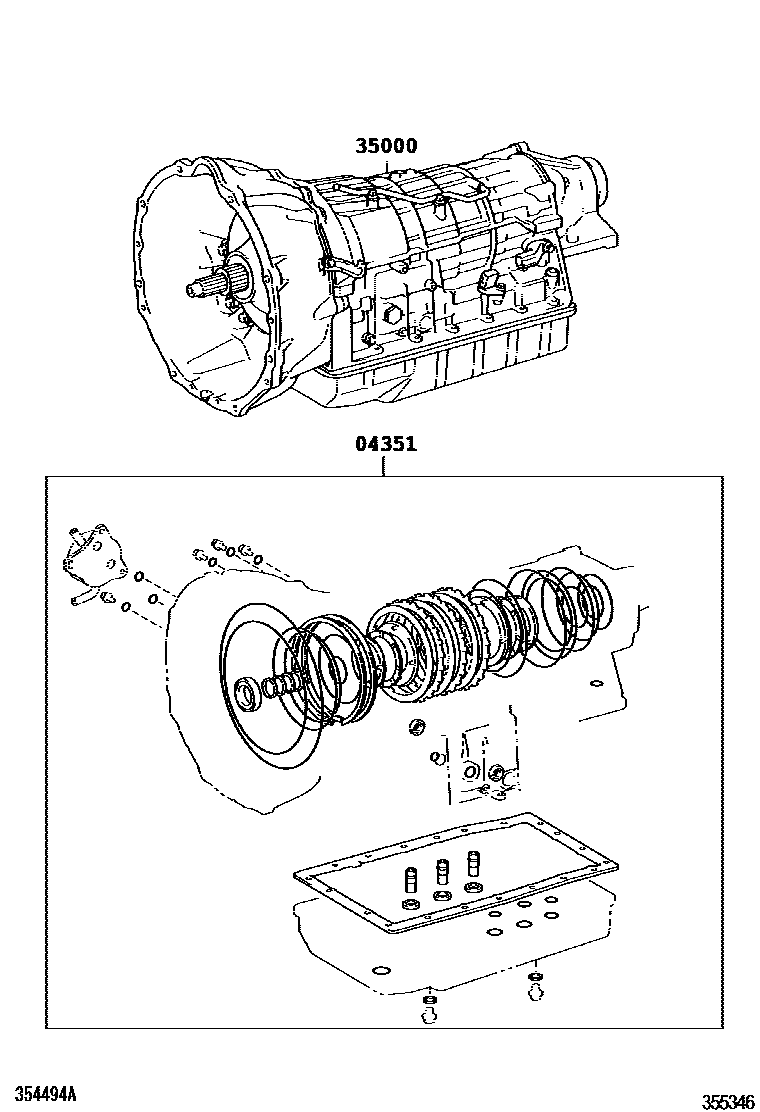 35000

04351

354494A

355346