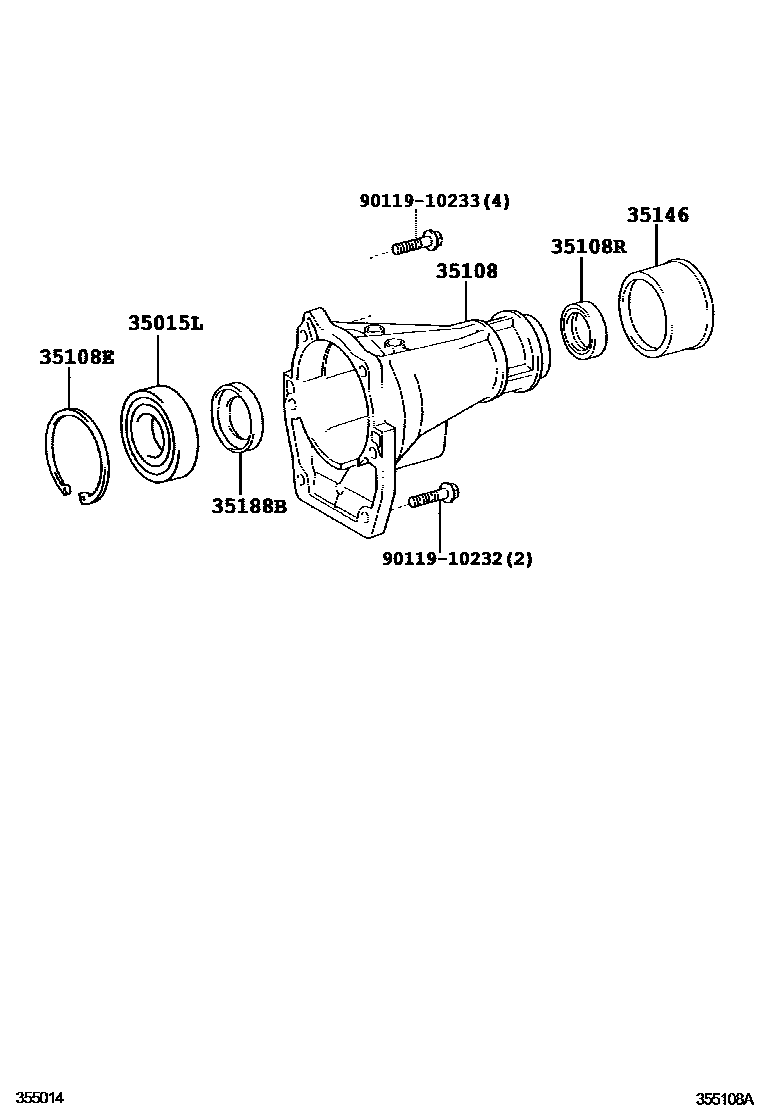 90119-10233(4)

35146

35108R

35108

35015L

35108E

35188B

90119-10232(2)

355014

355108A