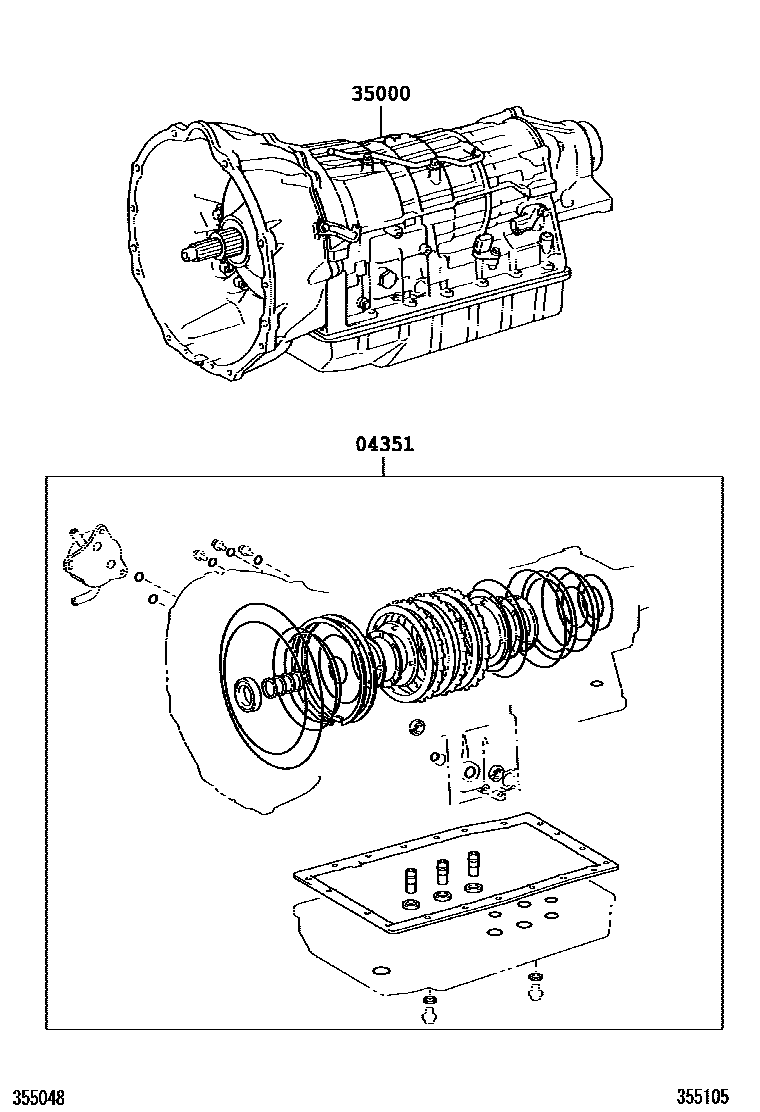 35000

04351

355048

355105