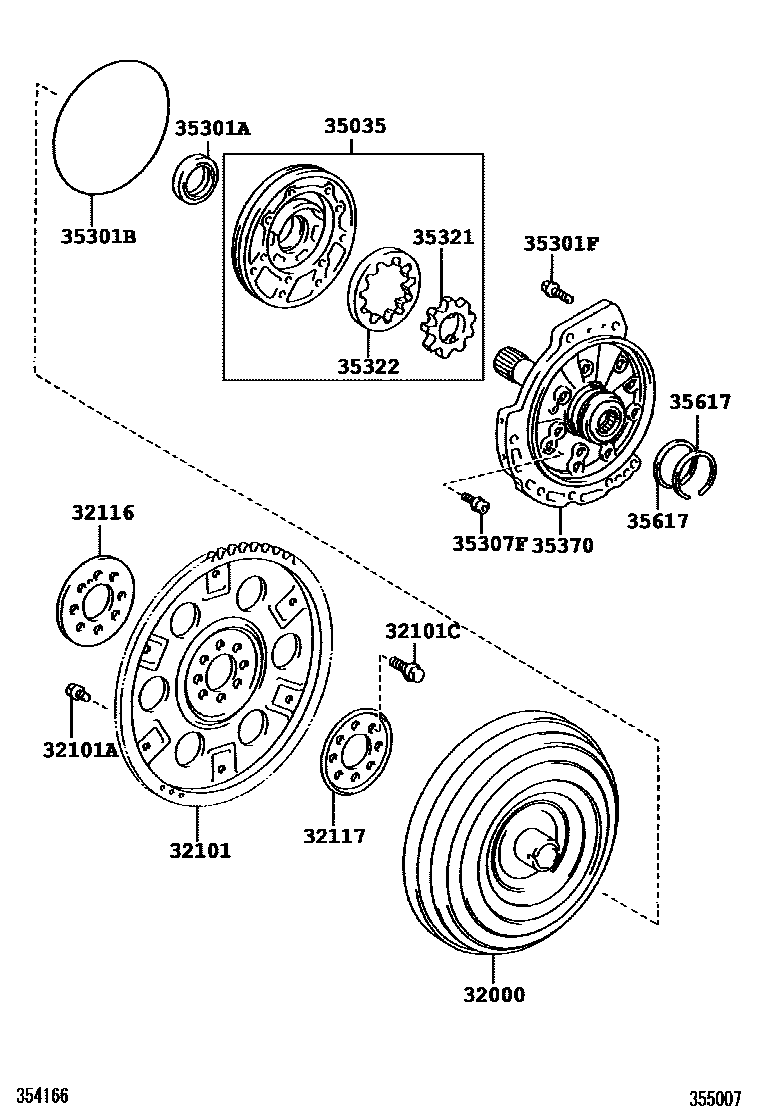 35301A
35035
35301B
35321
35301F
35322
35617
35617
35307F 35370
32116
32101C
32101A
32117
32101
32000
354166
355007