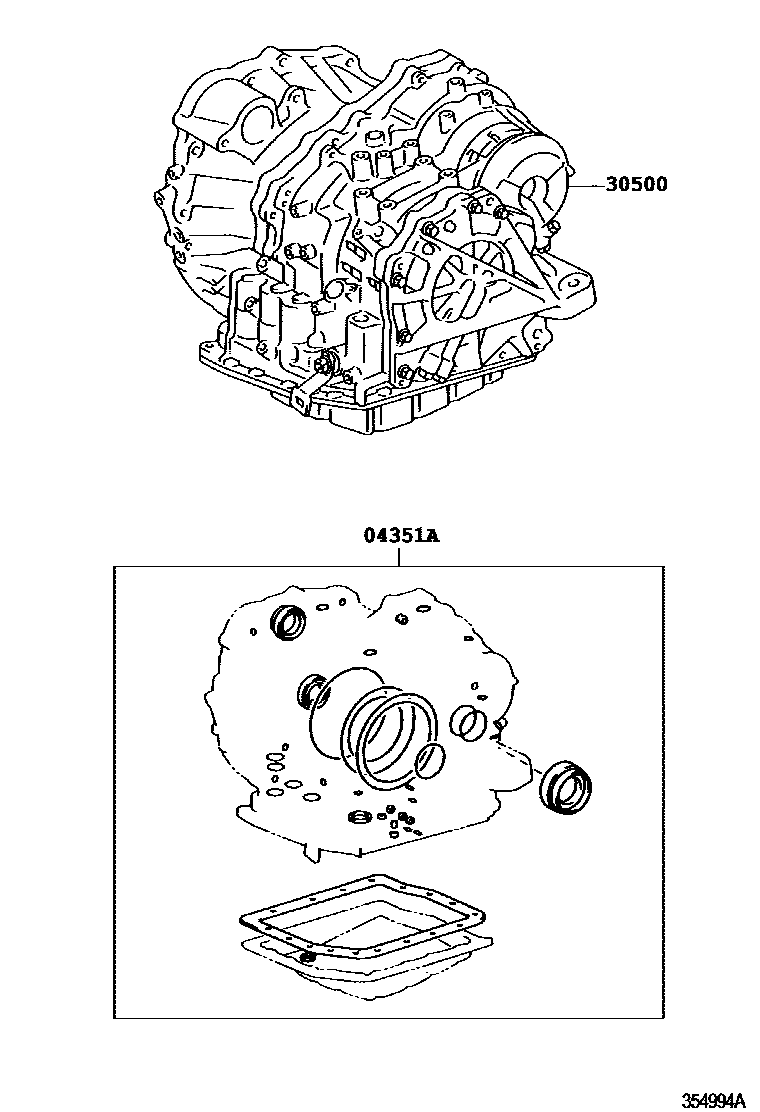 30500

04351A

354994A