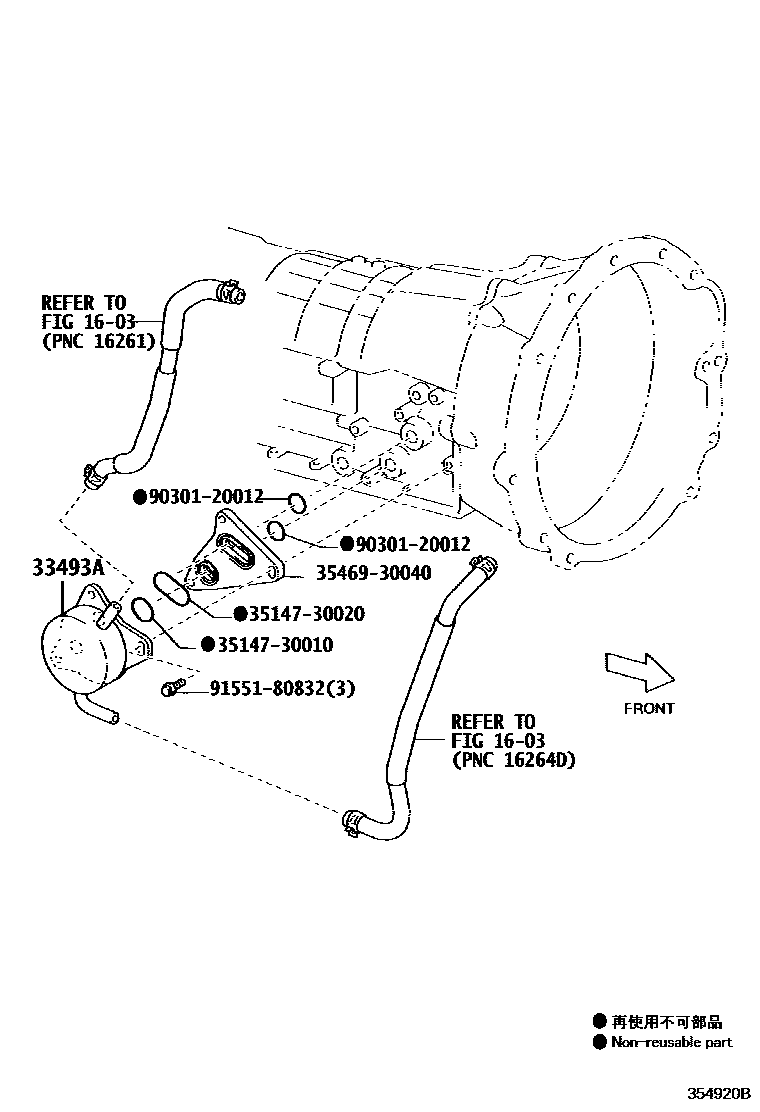 REFER TO
FIG 16-03
(PNC 16261)

●90301-20012
●90301-20012
33493A
35469-30040
●35147-30020
●35147-30010
91551-80832(3)

FRONT

REFER TO
FIG 16-03
(PNC 16264D)

● 再使用不可部品
● Non-reusable part

354920B