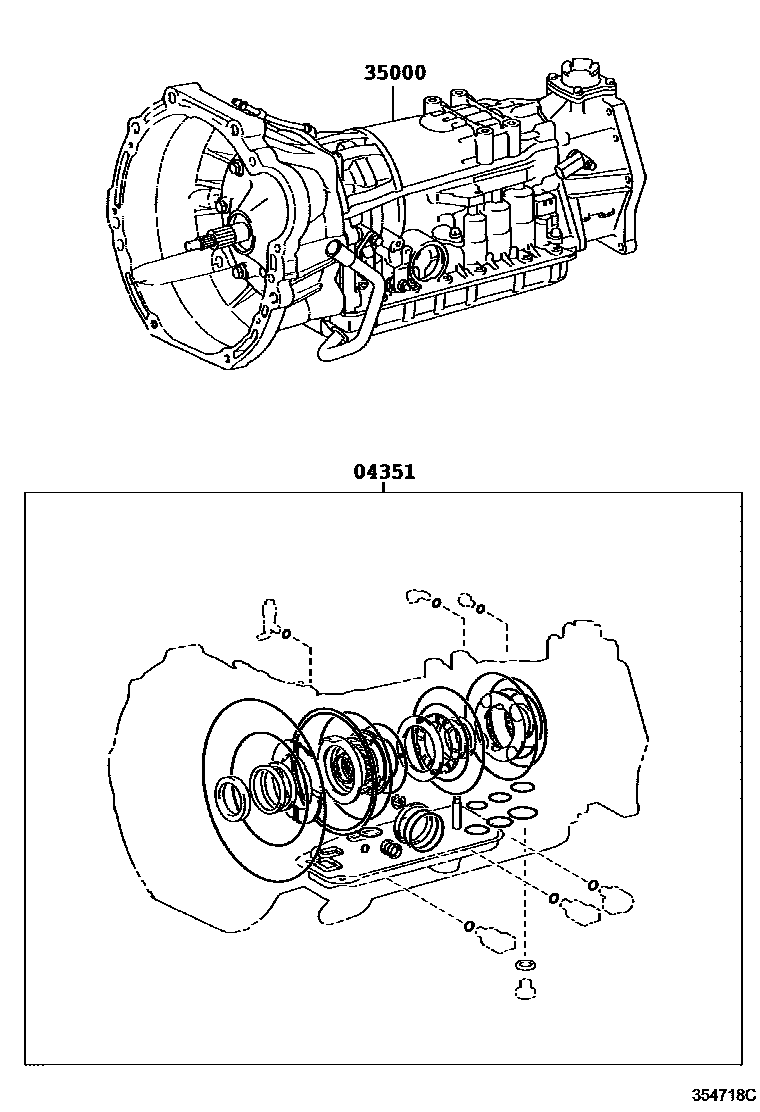 35000

04351

354718C