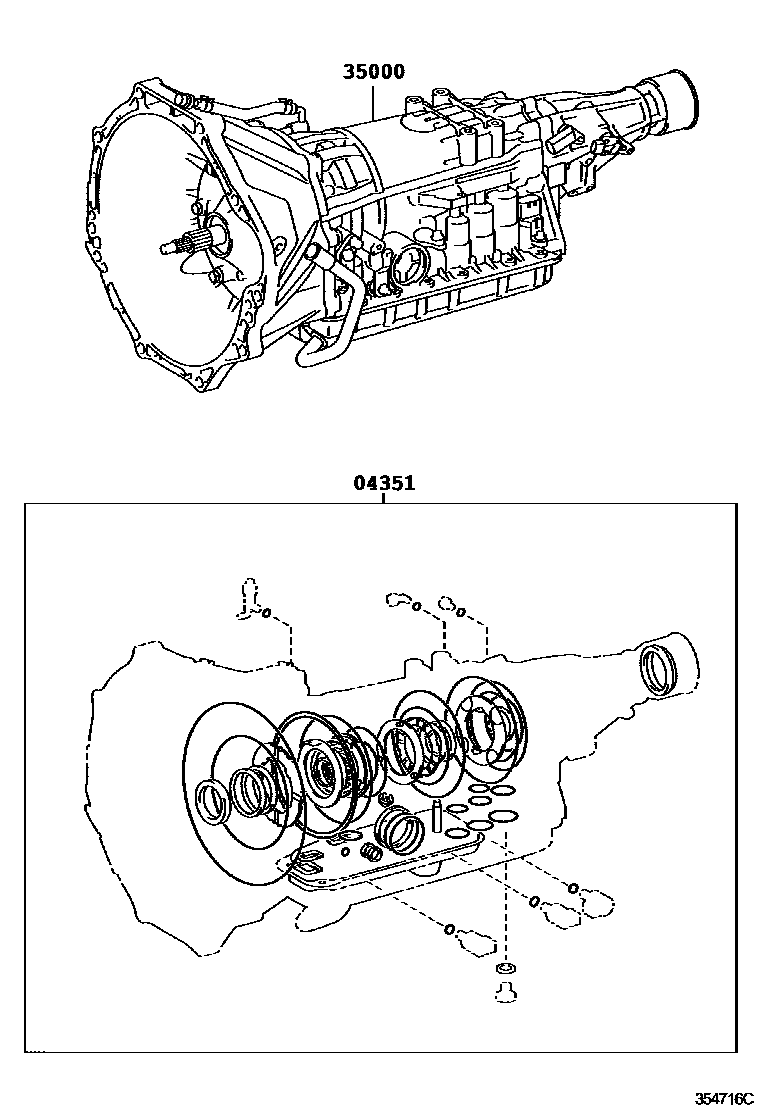 35000

04351

354716C