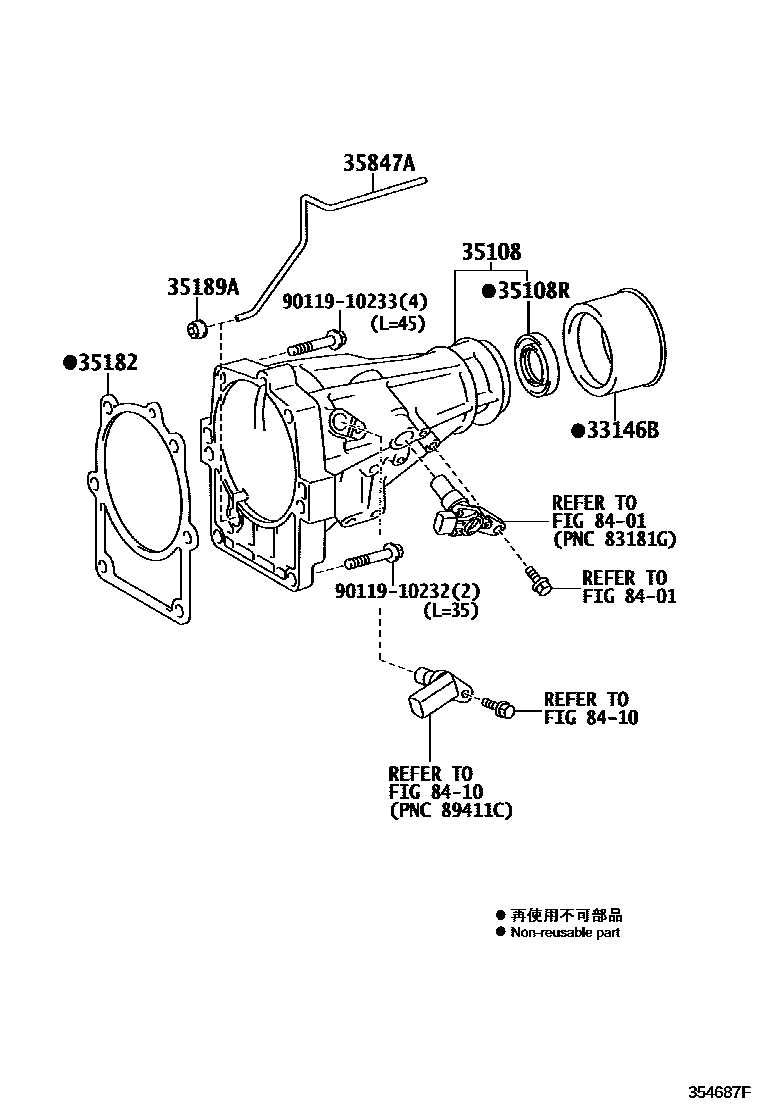 35847A

35108

35189A

90119-10233(4)
(L=45)

●35108R

●35182

●33146B

REFER TO
FIG 84-01
(PNC 83181G)

REFER TO
FIG 84-01

90119-10232(2)
(L=35)

REFER TO
FIG 84-10

REFER TO
FIG 84-10
(PNC 89411C)

● 再使用不可部品
● Non-reusable part

354687F