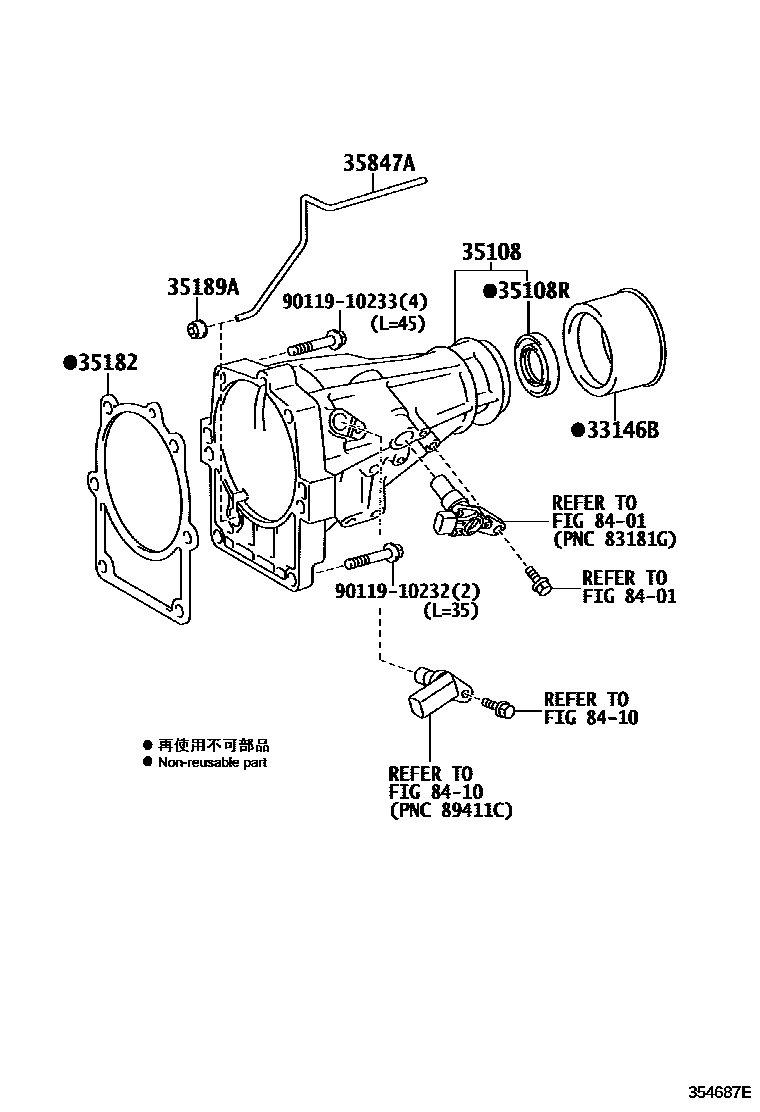 35847A

35108

35189A

90119-10233(4)
(L=45)

●35108R

●35182

●33146B

REFER TO
FIG 84-01
(PNC 83181G)

REFER TO
FIG 84-01

90119-10232(2)
(L=35)

REFER TO
FIG 84-10

● 再使用不可部品
● Non-reusable part

REFER TO
FIG 84-10
(PNC 89411C)

354687E