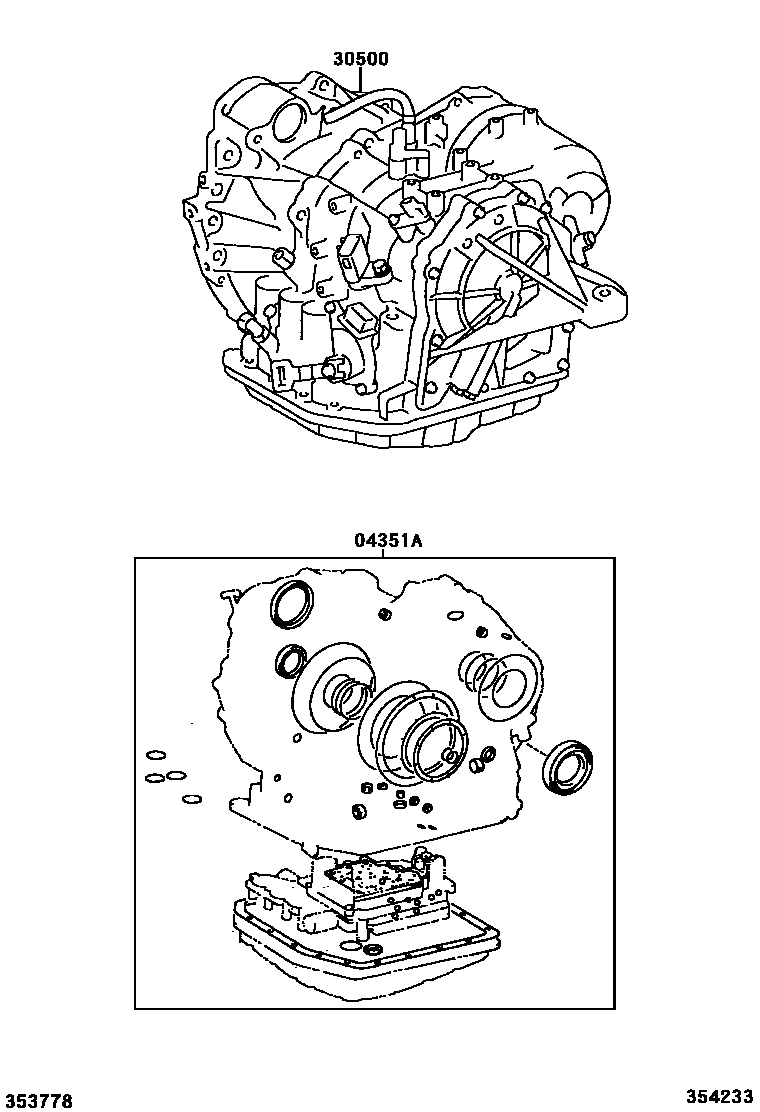 30500

04351A

353778

354233