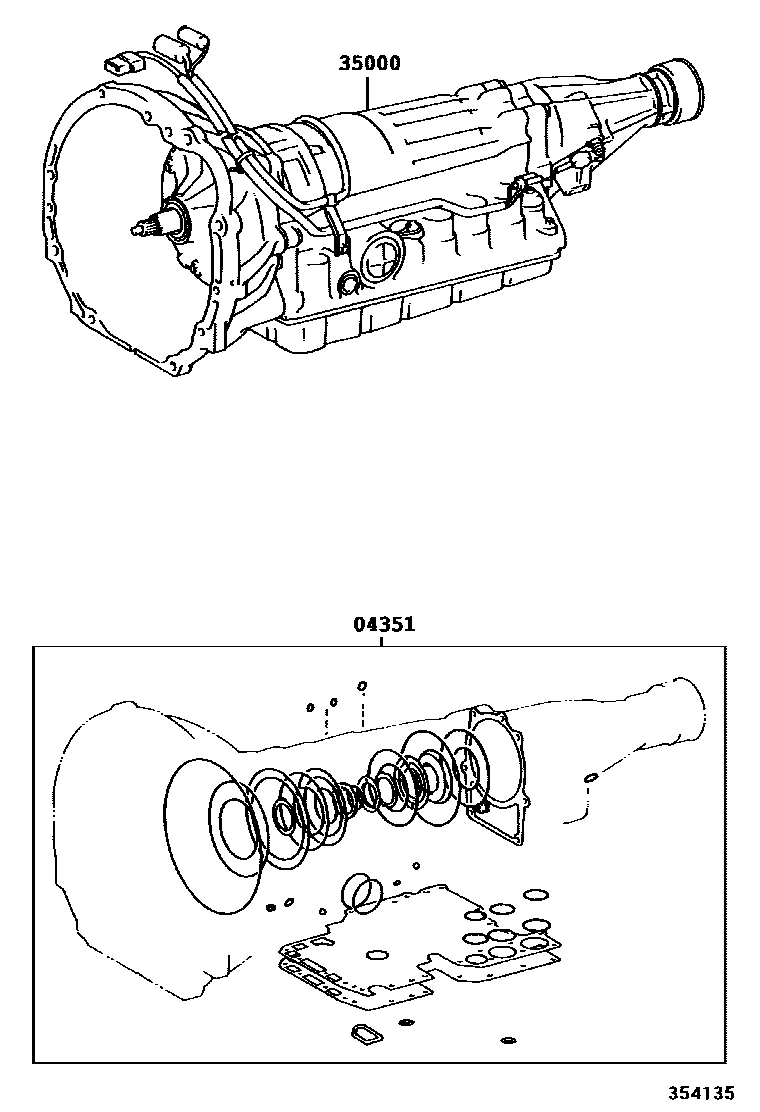 35000

04351

354135