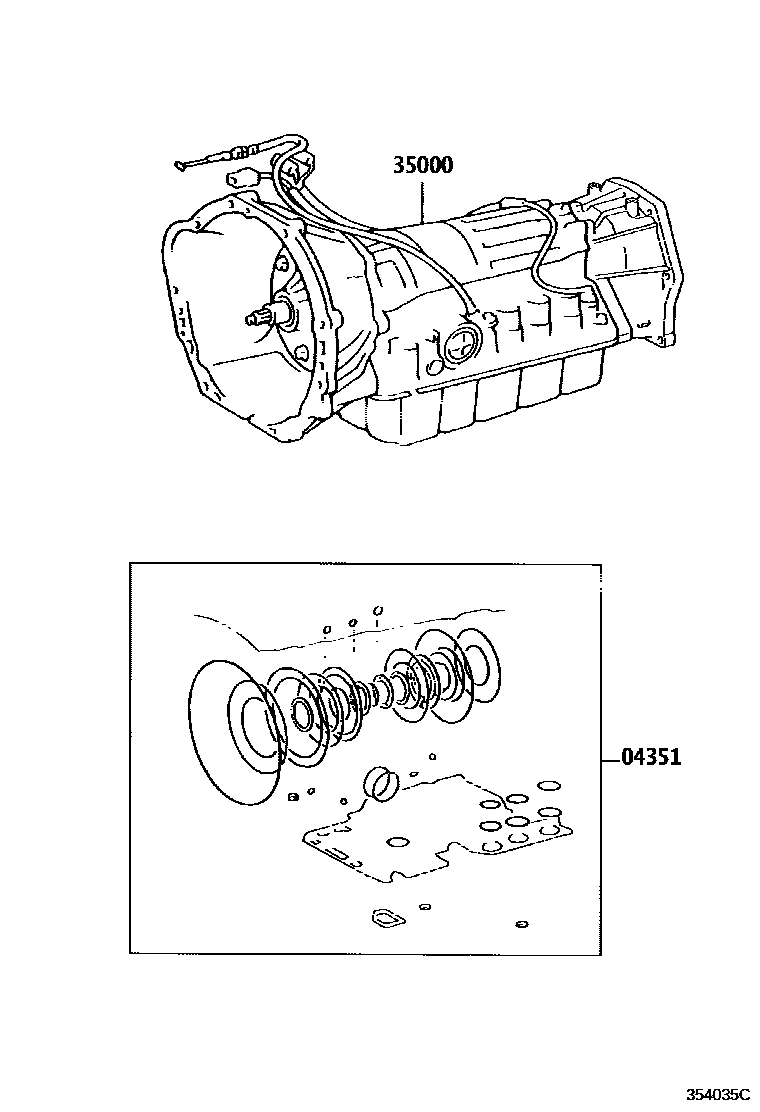 35000

04351

354035C