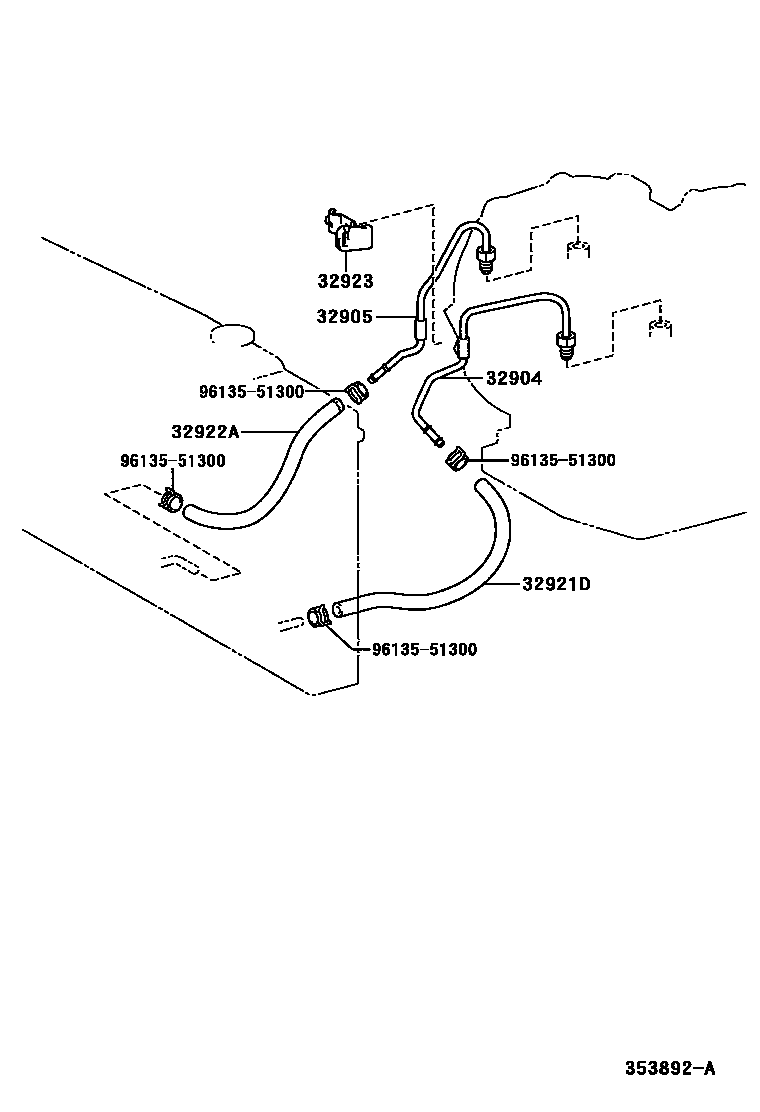 32923
32905
96135-51300
32904
32922A
96135-51300
96135-51300
32921D
96135-51300
353892-A