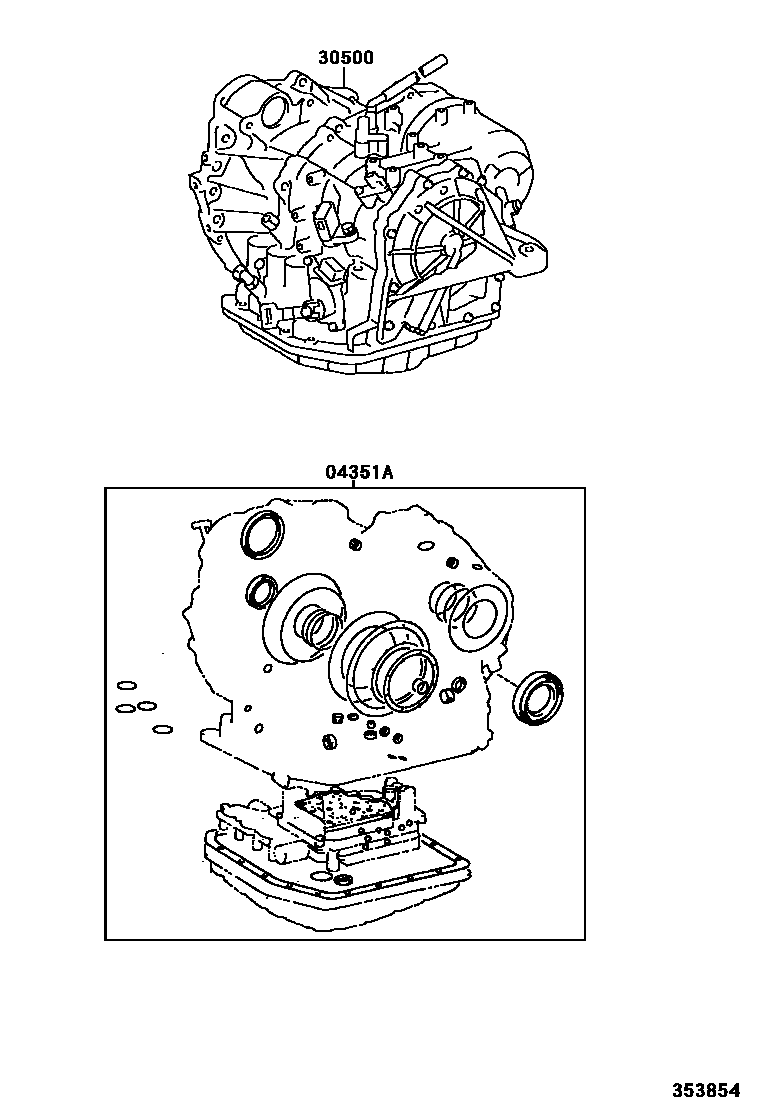 30500

04351A

353854