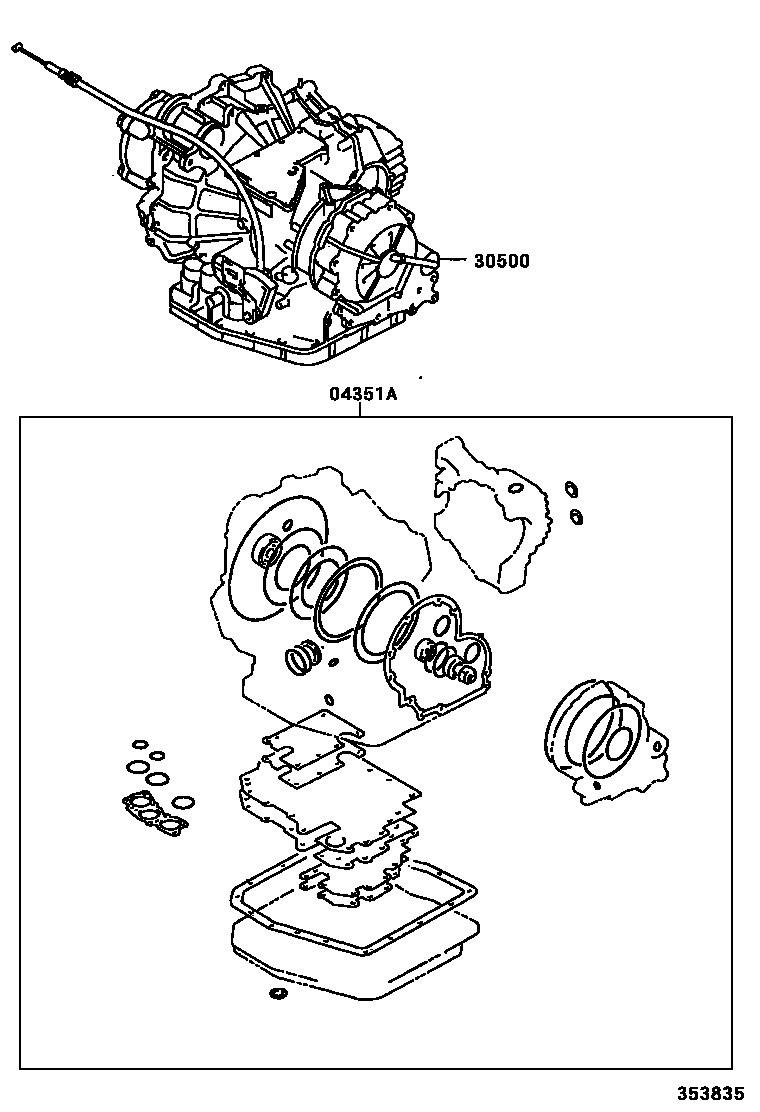 30500

04351A

353835