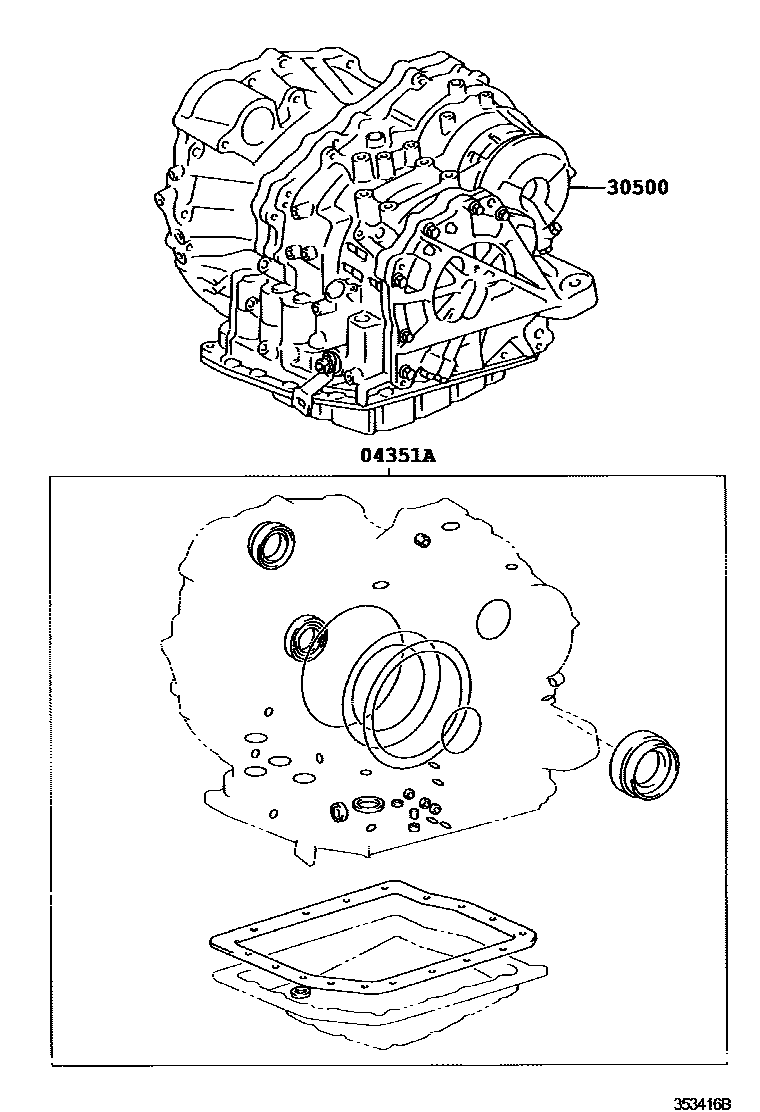 30500

04351A

353416B