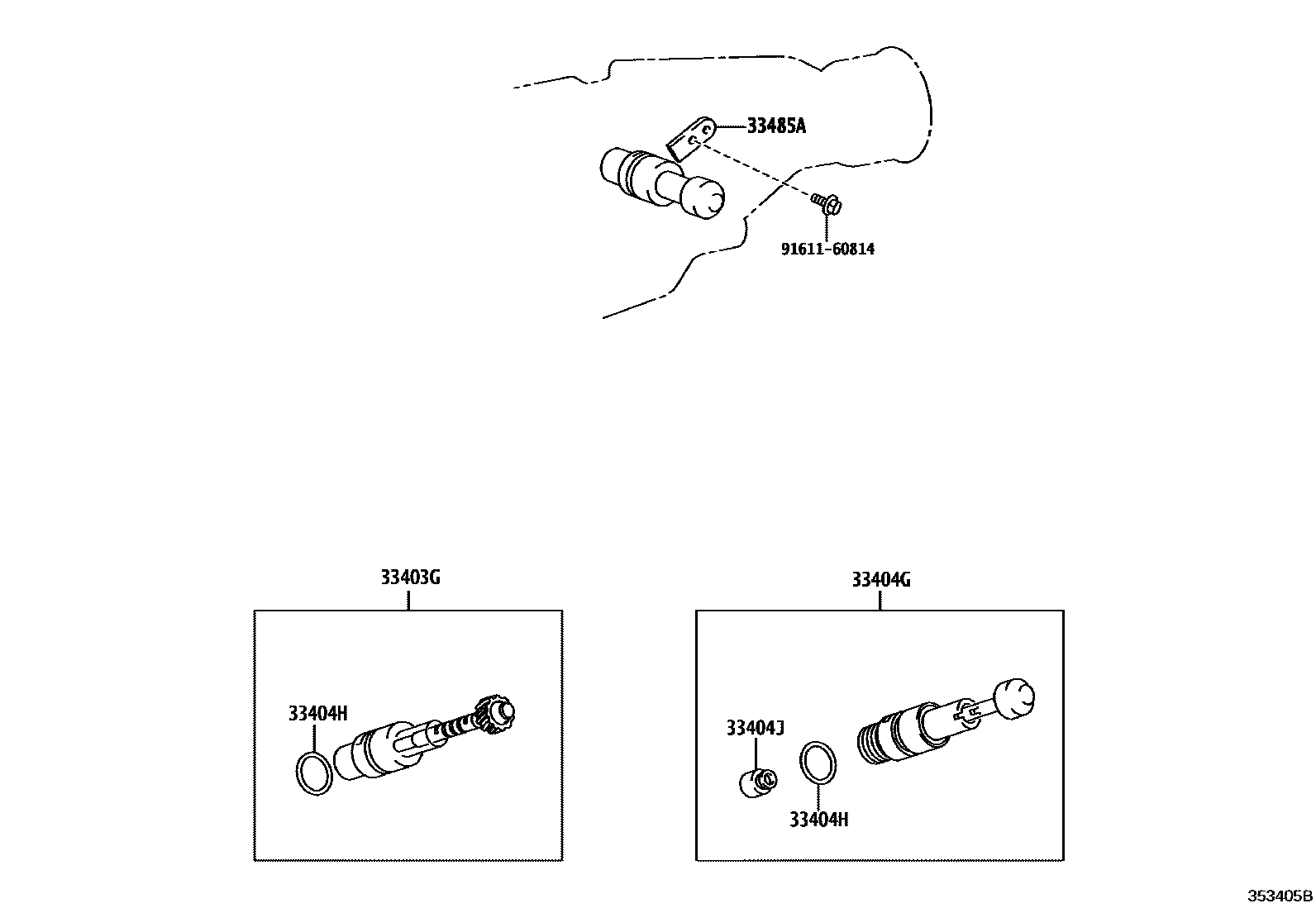 33485A

91611-60814

33403G

33404H

33404G

33404J

33404H

353405B