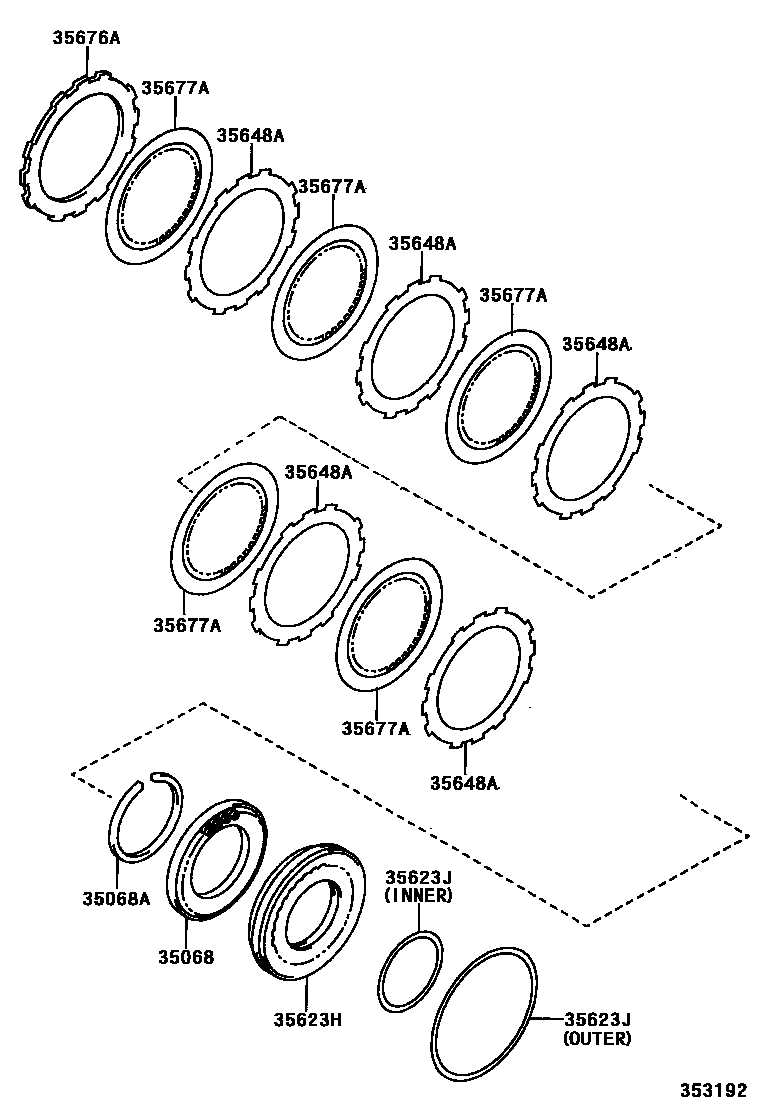 35676A
35677A
35648A
35677A
35648A
35677A
35648A
35648A
35677A
35677A
35648A
35068A
35068
35623H
35623J
(INNER)
35623J
(OUTER)
353192