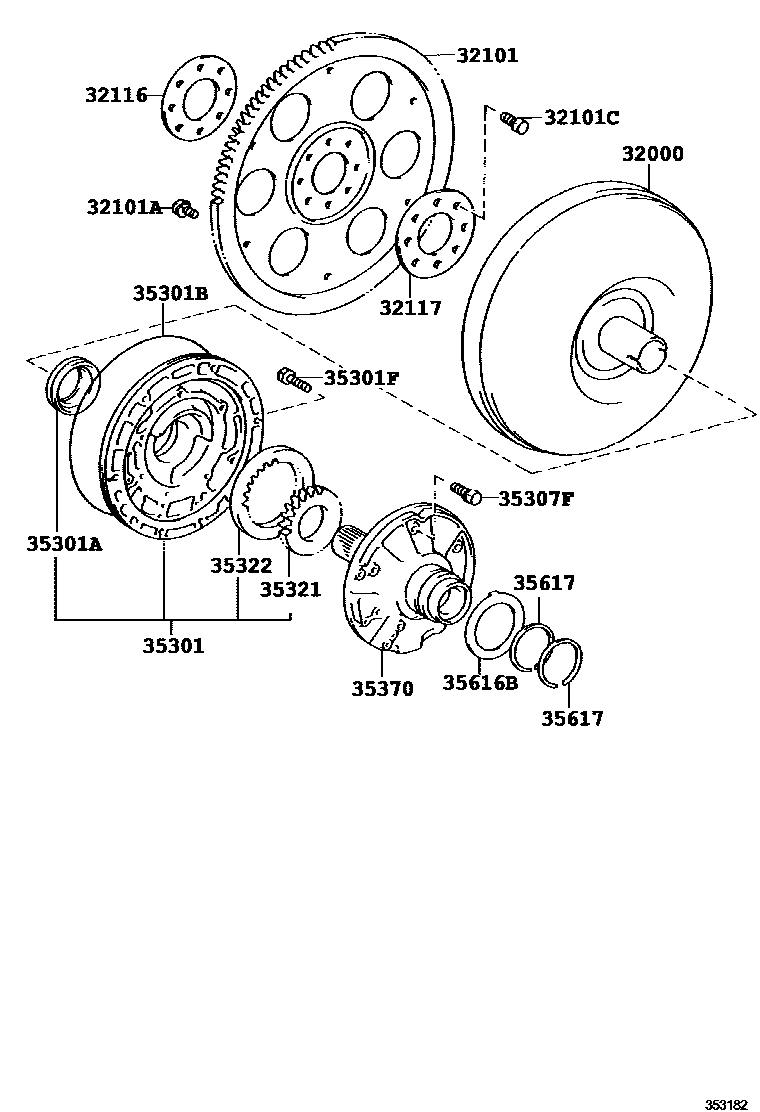 32101
32116
32101C
32000
32101A
32117
35301B
35301F
35307F
35301A
35322
35321
35617
35301
35370
35616B
35617
353182