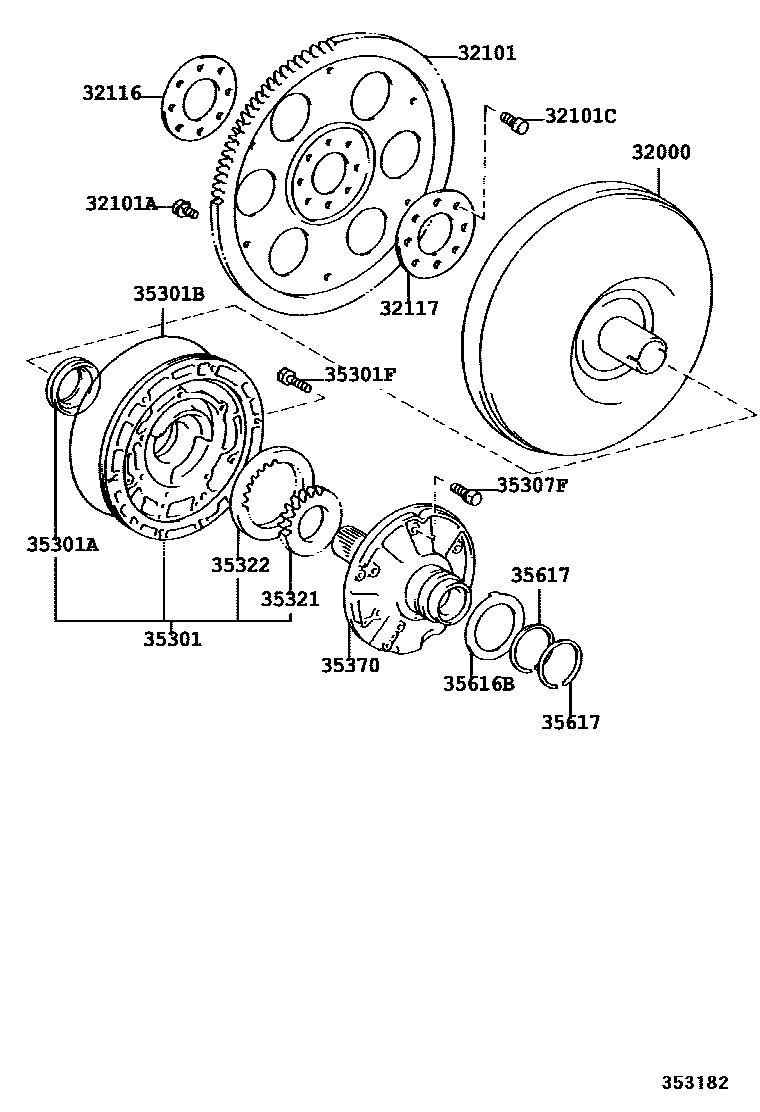 32101
32116
32101C
32000
32101A
32117
35301B
35301F
35307F
35301A
35322
35321
35617
35301
35370
35616B
35617
353182