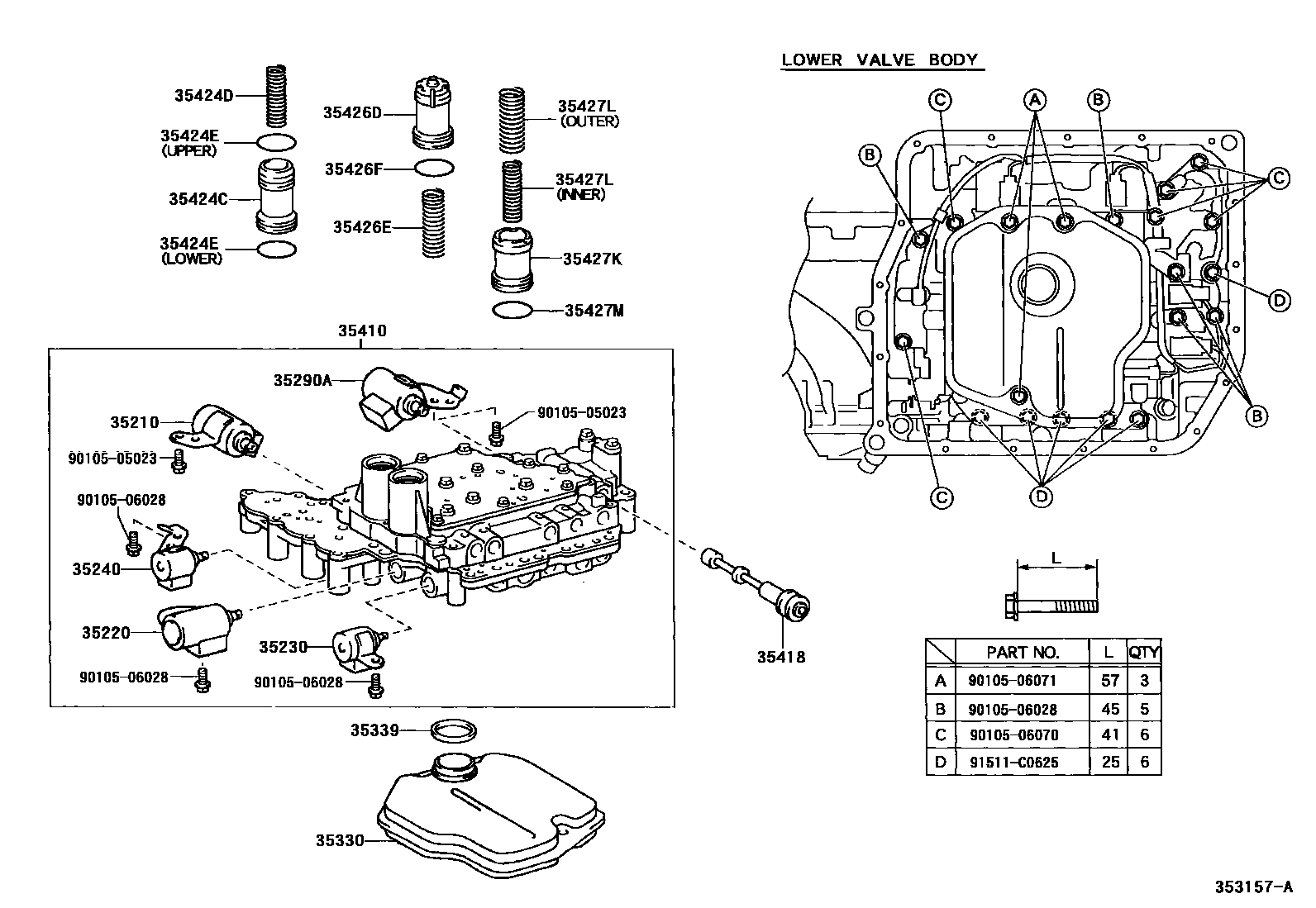 35424D
35424E (UPPER)
35424C
35424E (LOWER)
35426D
35426F
35426E
35427L (OUTER)
35427L (INNER)
35427K
35427M
35410
35290A
35210
90105-05023
90105-05023
90105-06028
35240
35220
90105-06028
35230
90105-06028
35418
35339
35330

LOWER VALVE BODY

C A B B C D B C D

L

| | PART NO. | L | QTY |
|---|---|---|---|
| A | 90105-06071 | 57 | 3 |
| B | 90105-06028 | 45 | 5 |
| C | 90105-06070 | 41 | 6 |
| D | 91511-C0625 | 25 | 6 |

353157-A