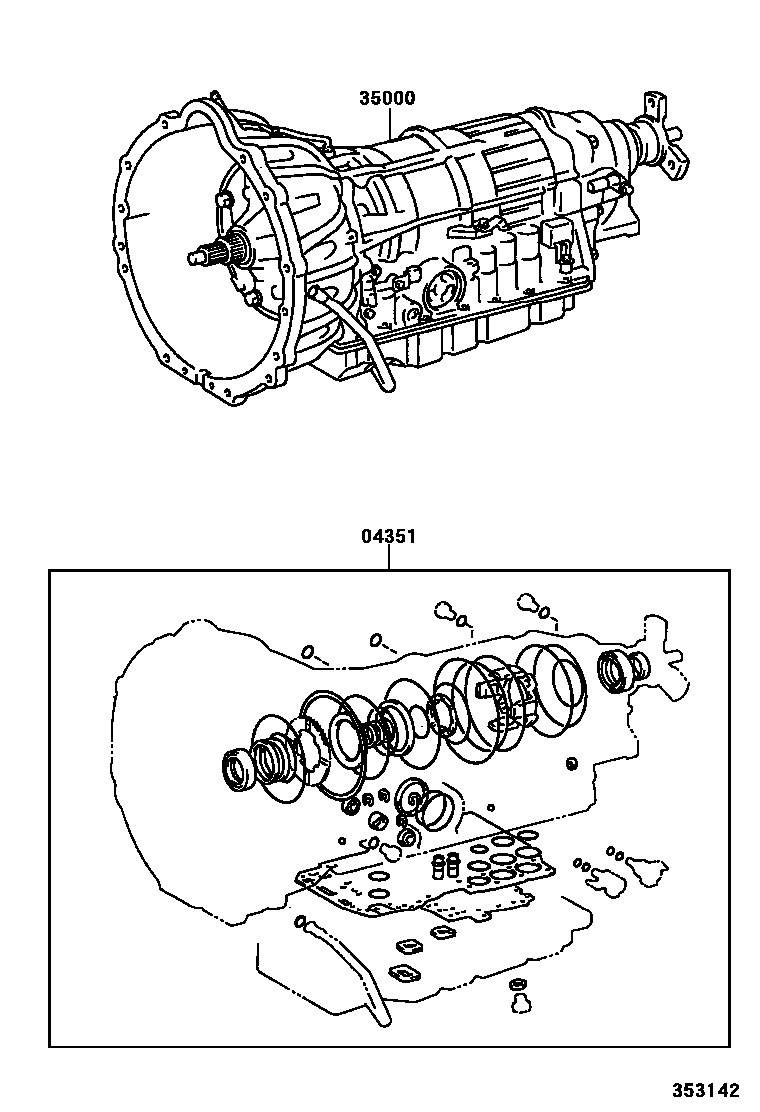 35000

04351

353142