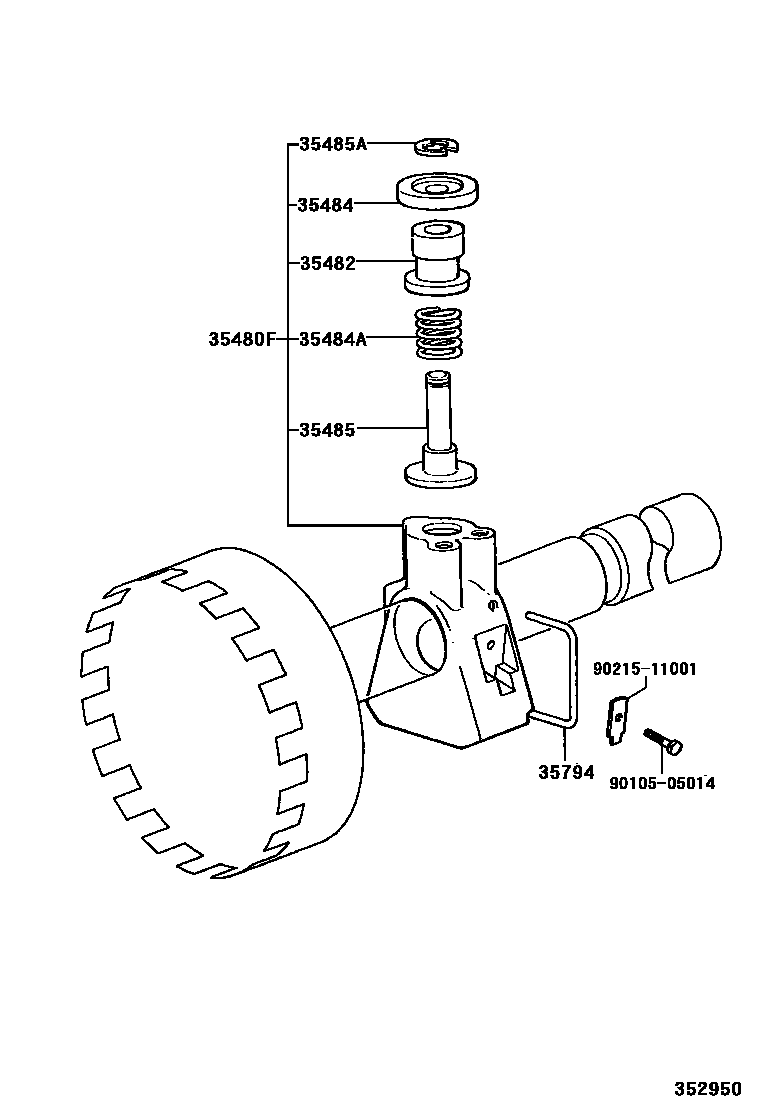 35485A
35484
35482
35480F
35484A
35485
90215-11001
35794
90105-05014
352950