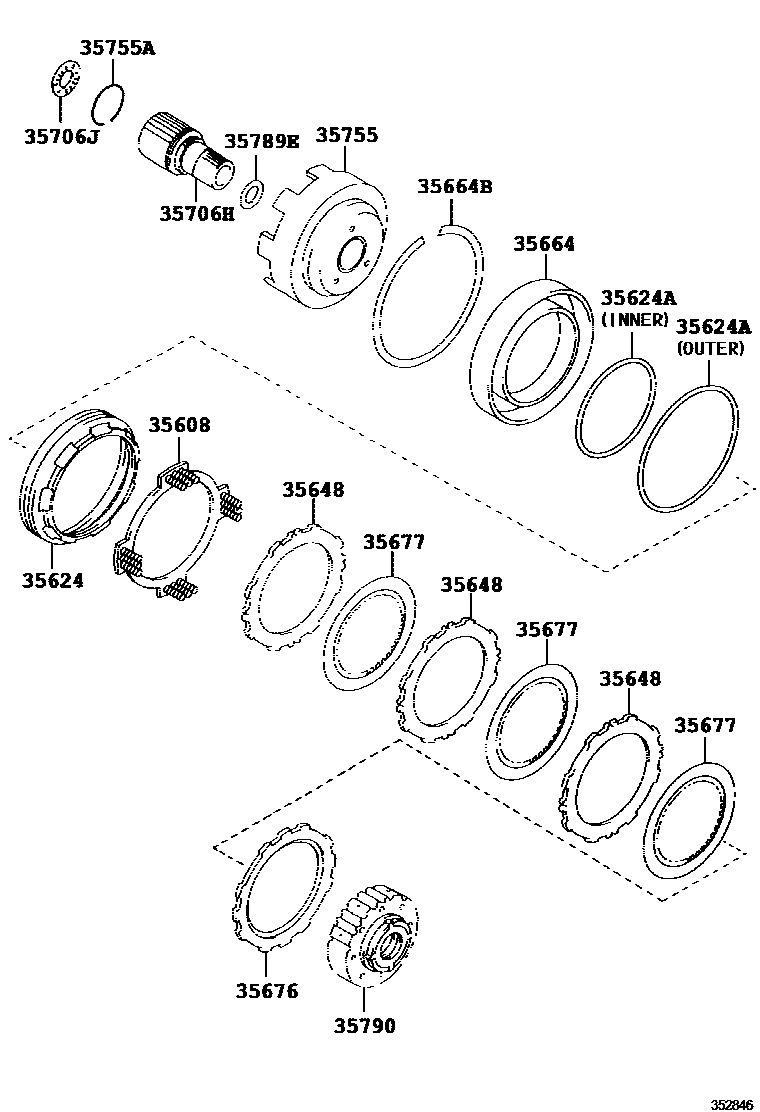 35755A
35706J
35789E
35755
35706H
35664B
35664
35624A
(INNER)
35624A
(OUTER)
35608
35624
35648
35677
35648
35677
35648
35677
35676
35790
352846