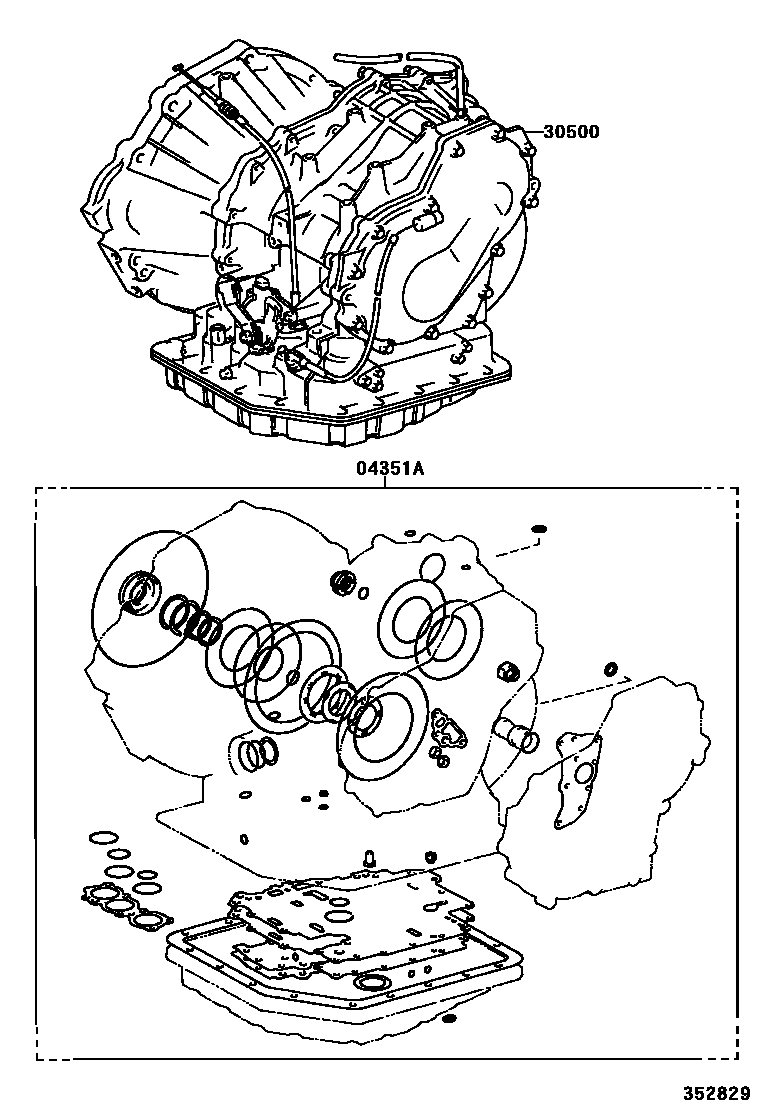 30500

04351A

352829