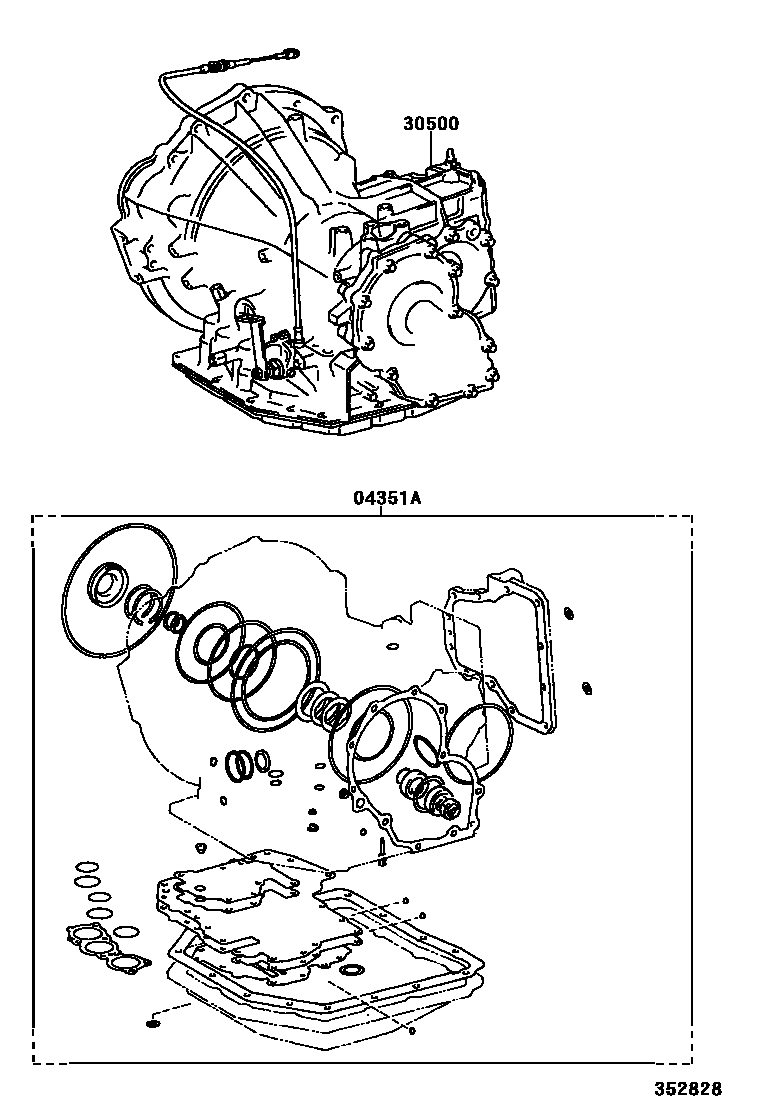 30500

04351A

352828