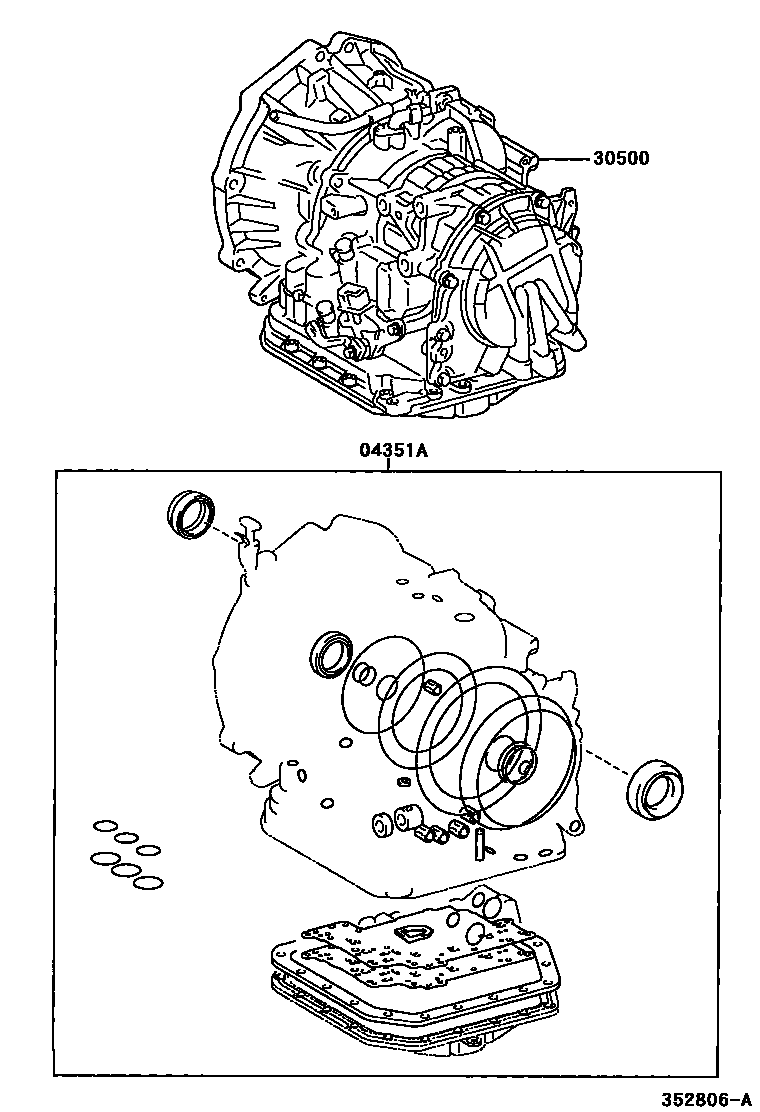 30500

04351A

352806-A