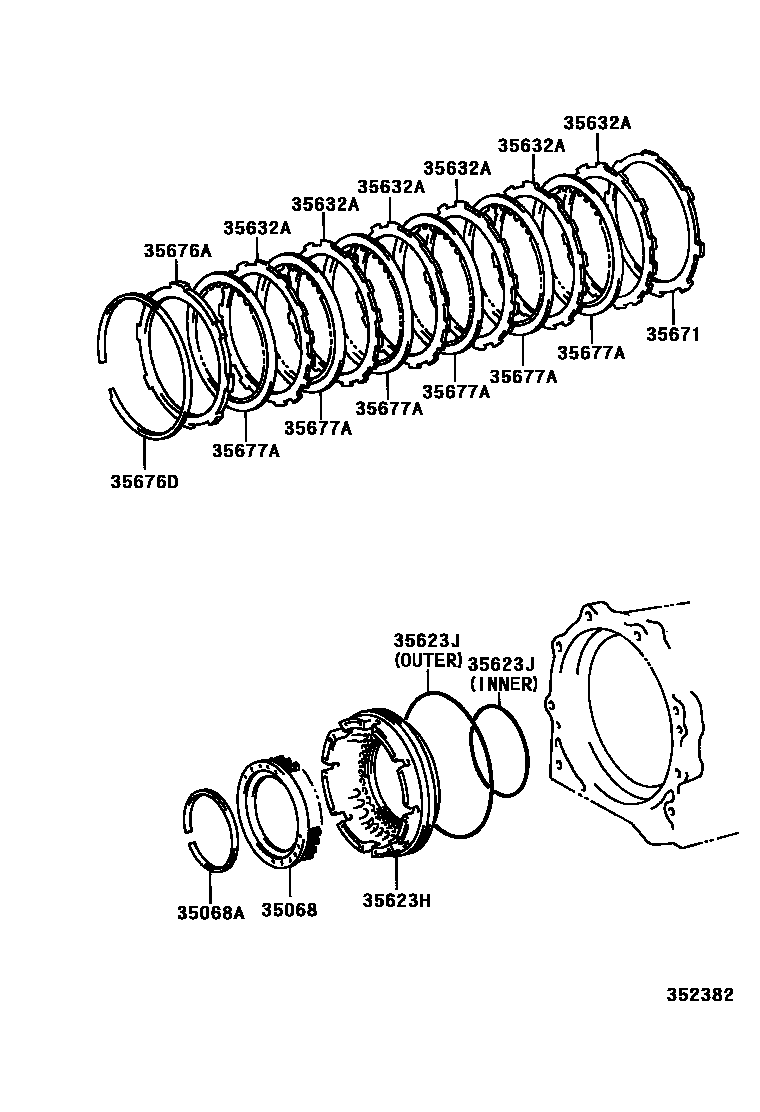 35632A
35632A
35632A
35632A
35632A
35632A
35676A
35671
35677A
35677A
35677A
35677A
35677A
35677A
35676D

35623J
(OUTER)
35623J
(INNER)
35068A
35068
35623H

352382