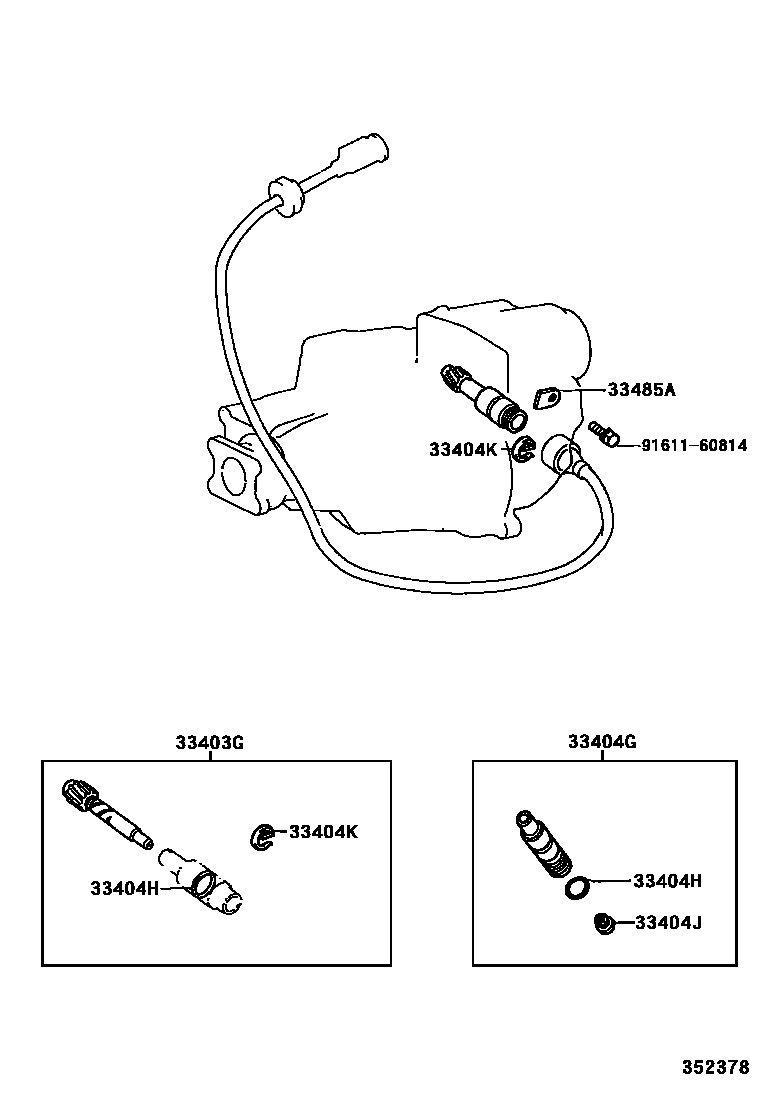 33485A
33404K
91611-60814

33403G
33404K
33404H

33404G
33404H
33404J

352378