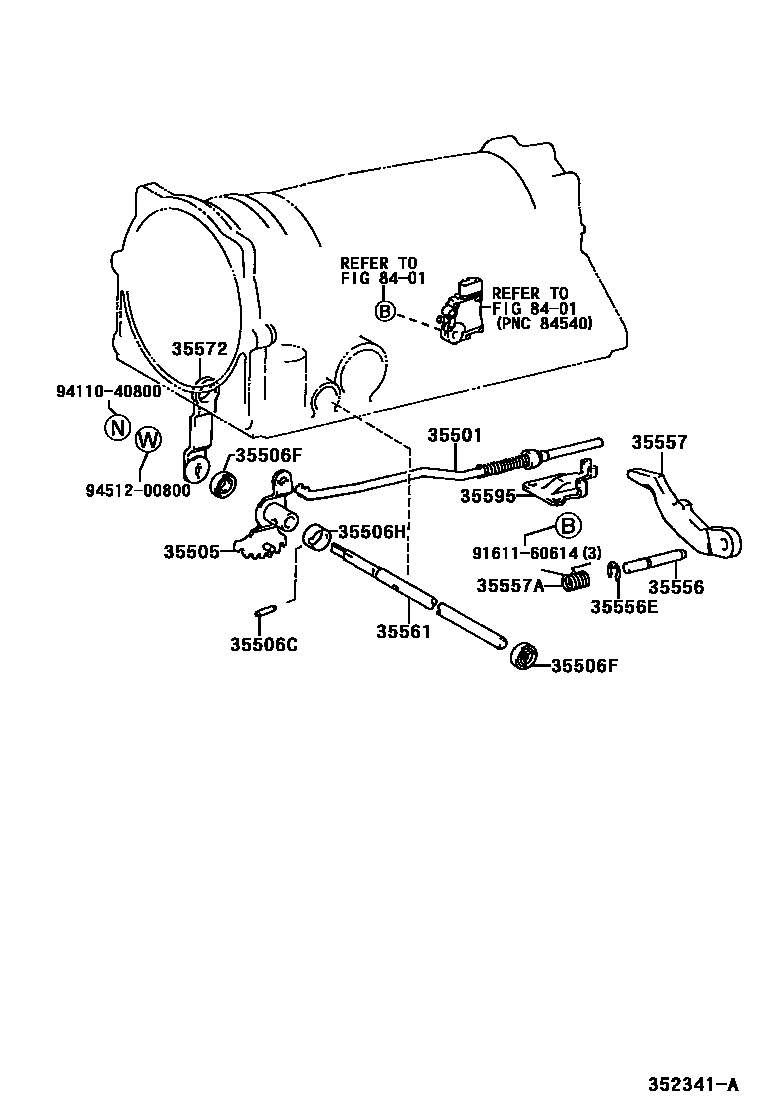 REFER TO
FIG 84-01

B

REFER TO
FIG 84-01
(PNC 84540)

35572

94110-40800

N

W

94512-00800

35506F

35501

35557

35595

35505

35506H

B

91611-60614 (3)

35557A

35556E

35556

35506C

35561

35506F

352341-A