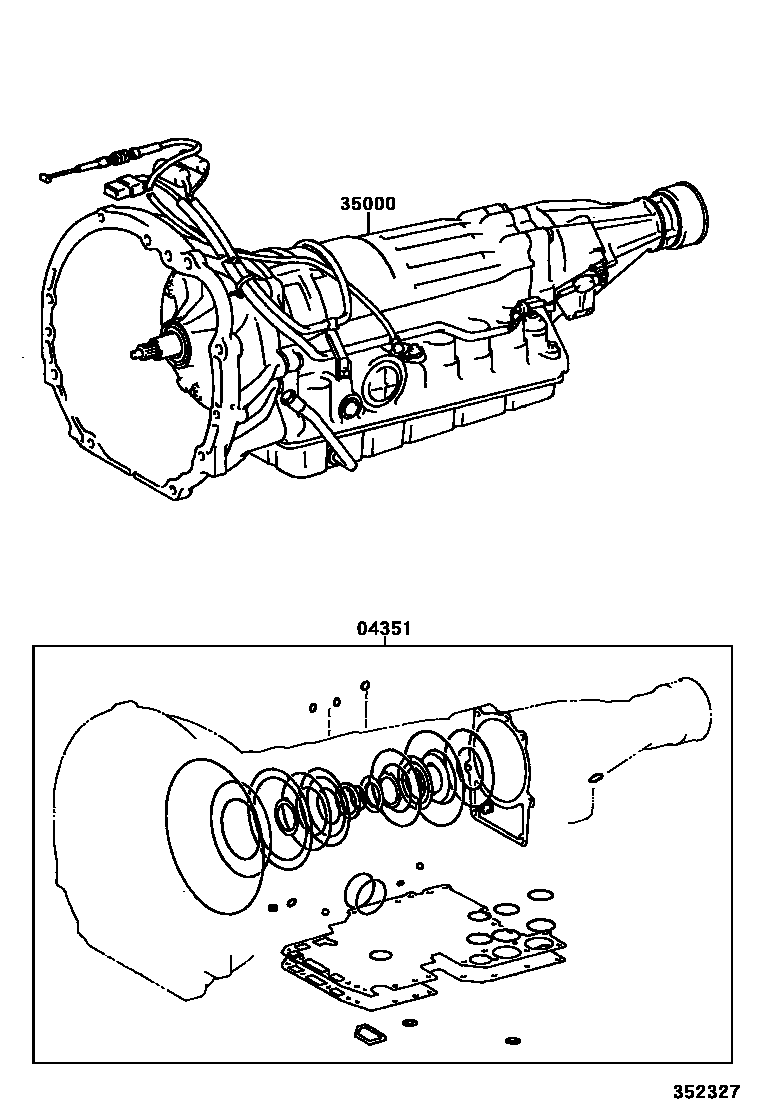 35000

04351

352327