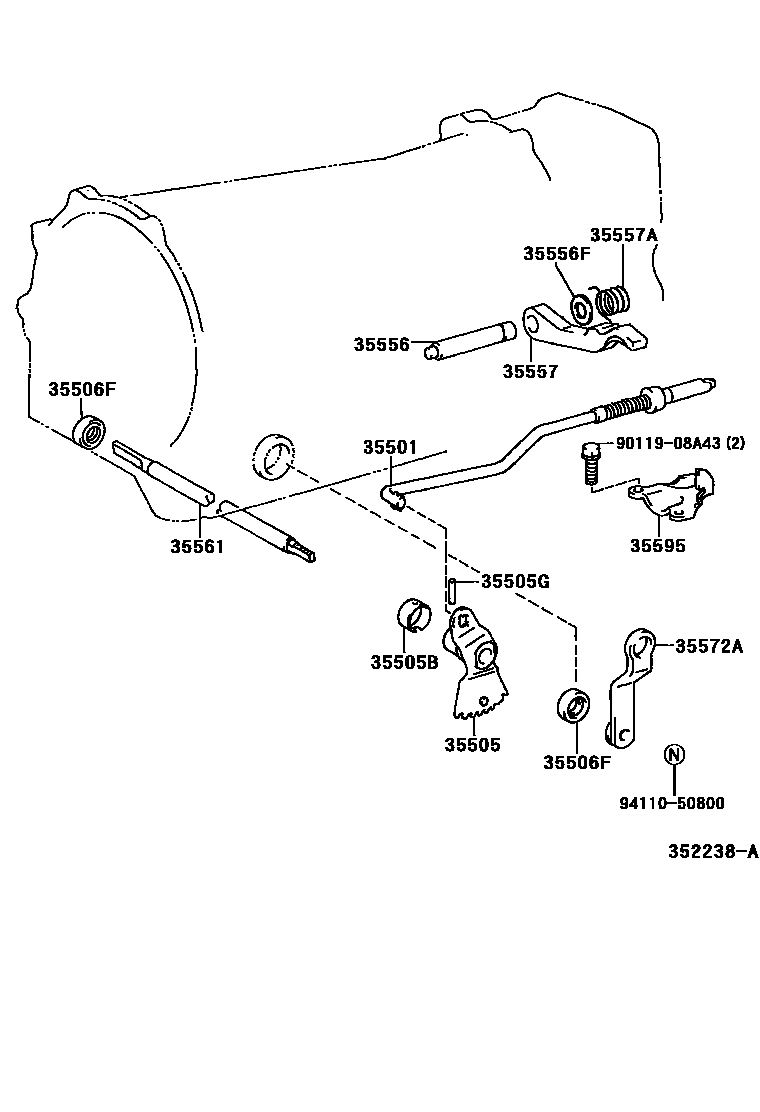 35557A
35556F
35556
35557
35506F
35501
90119-08A43 (2)
35561
35595
35505G
35505B
35572A
35505
35506F
N
94110-50800
352238-A