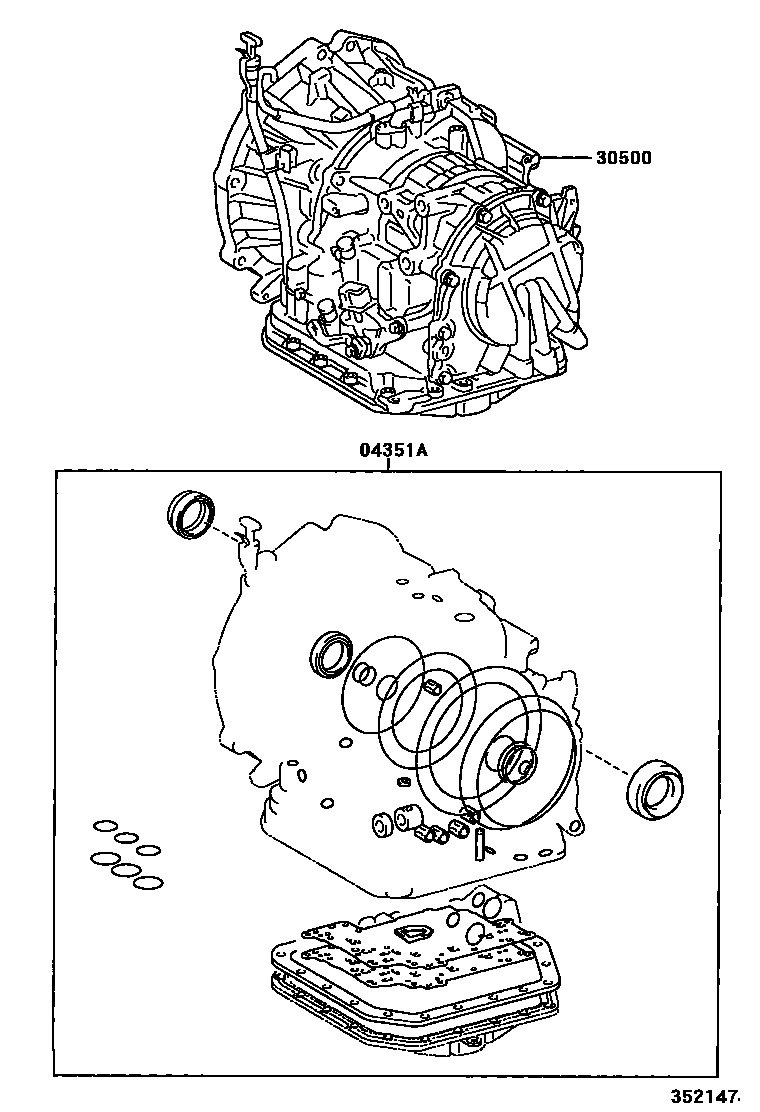 30500

04351A

352147