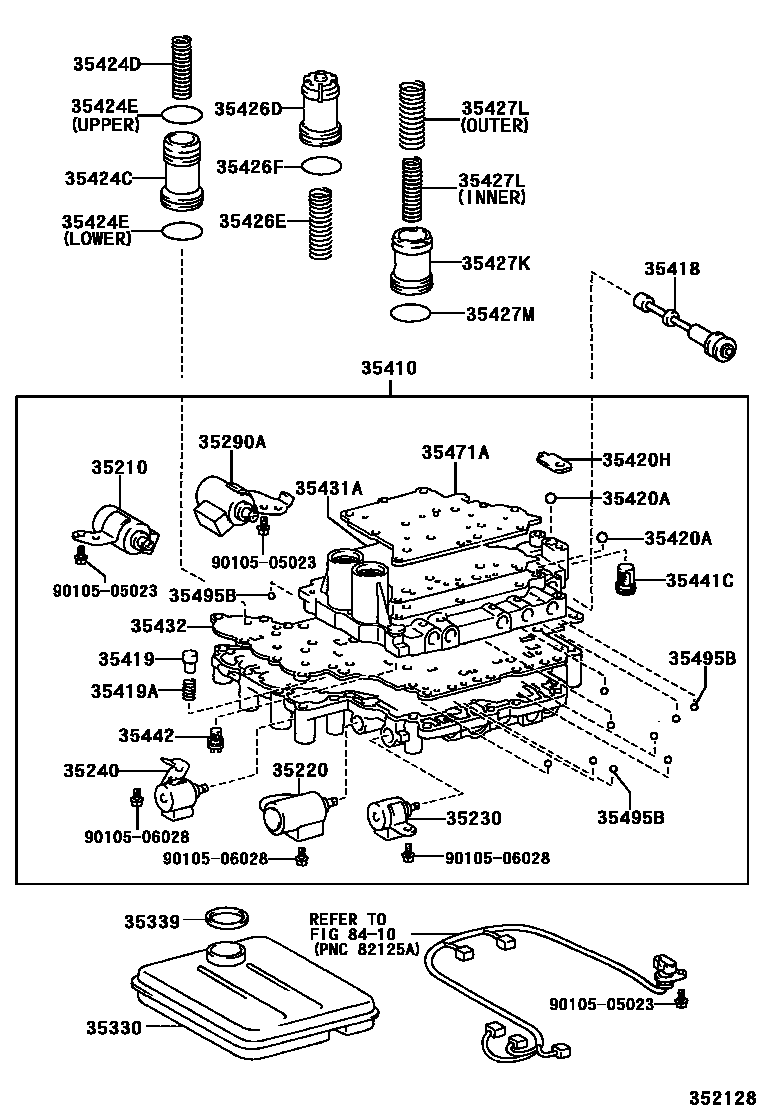 35424D
35424E (UPPER)
35424C
35424E (LOWER)
35426D
35426F
35426E
35427L (OUTER)
35427L (INNER)
35427K
35427M
35418
35410
35210
90105-05023
35290A
90105-05023
35431A
35471A
35420H
35420A
35420A
35441C
35495B
35432
35419
35419A
35442
35240
90105-06028
35220
90105-06028
35230
90105-06028
35495B
35495B
35339
35330
REFER TO FIG 84-10 (PNC 82125A)
90105-05023
352128